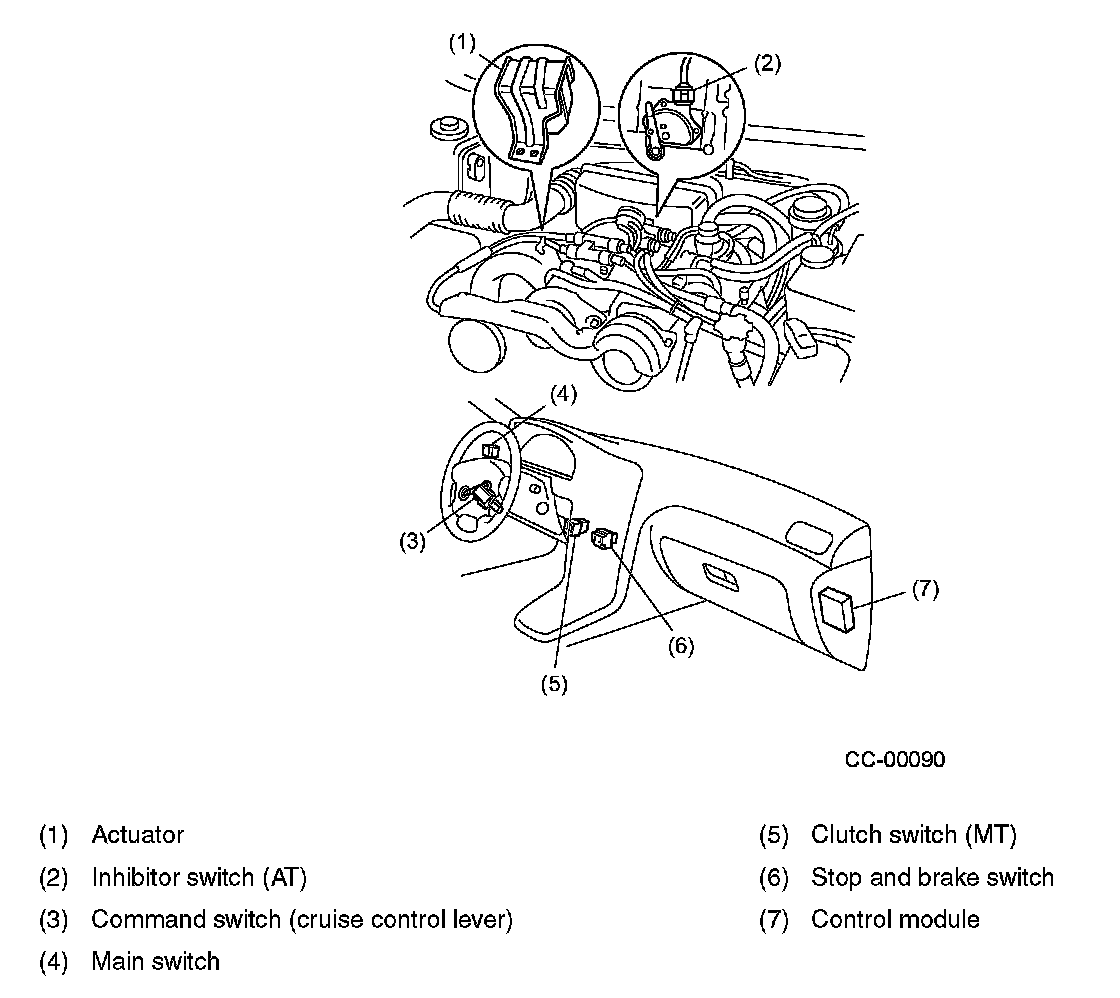 (1)

(2)

(4)

(3)

(7)

(6)

(5)

CC-00090

(1) Actuator

(2) Inhibitor switch (AT)

(3) Command switch (cruise control lever)

(4) Main switch

(5) Clutch switch (MT)

(6) Stop and brake switch

(7) Control module