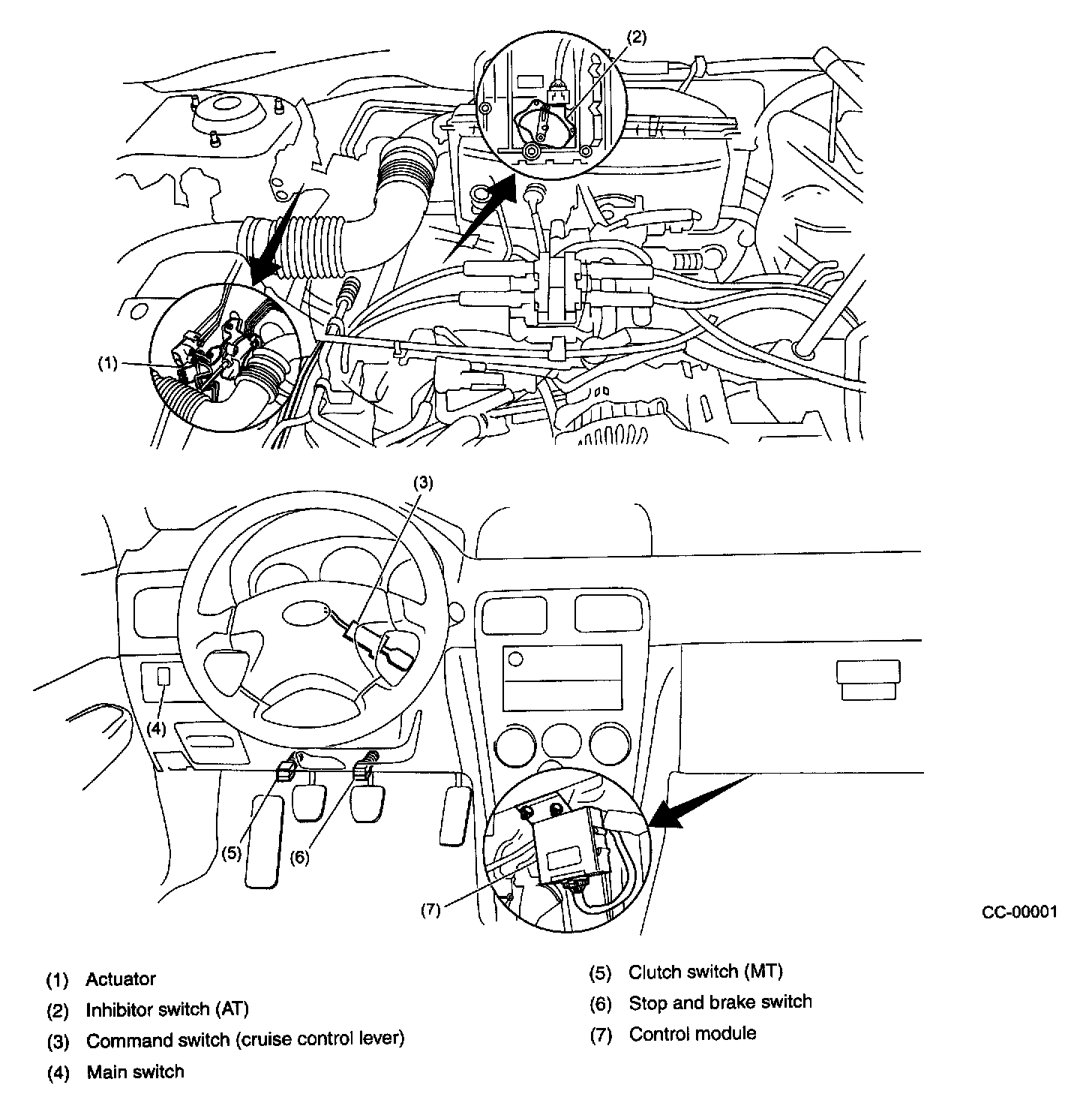 (2)

(1)

(3)

(4)

(5)

(6)

(7)

CC-00001

(1) Actuator

(2) Inhibitor switch (AT)

(3) Command switch (cruise control lever)

(4) Main switch

(5) Clutch switch (MT)

(6) Stop and brake switch

(7) Control module