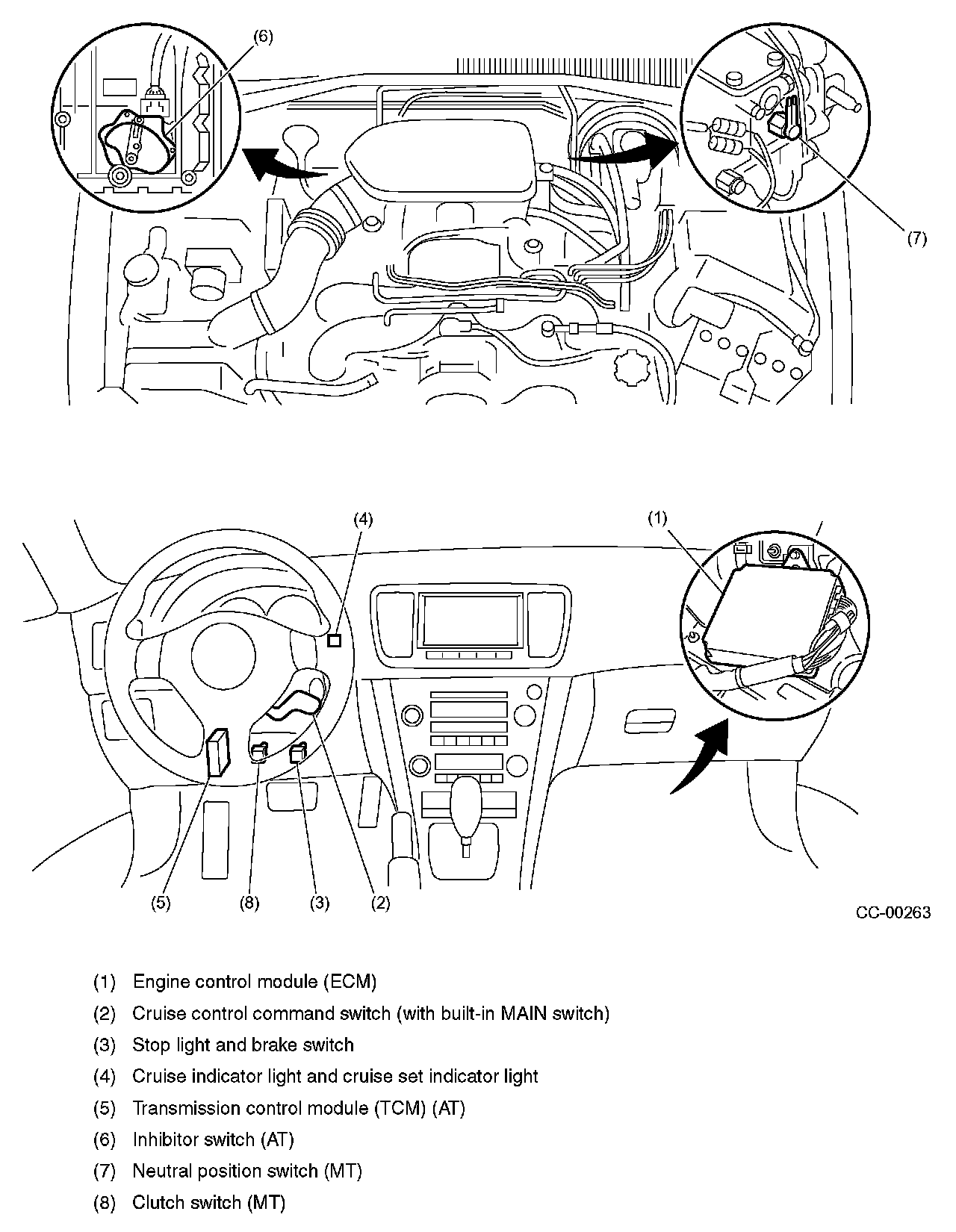 (6)

(7)

(4)

(1)

(5)

(8)

(3)

(2)

CC-00263

(1) Engine control module (ECM)

(2) Cruise control command switch (with built-in MAIN switch)

(3) Stop light and brake switch

(4) Cruise indicator light and cruise set indicator light

(5) Transmission control module (TCM) (AT)

(6) Inhibitor switch (AT)

(7) Neutral position switch (MT)

(8) Clutch switch (MT)