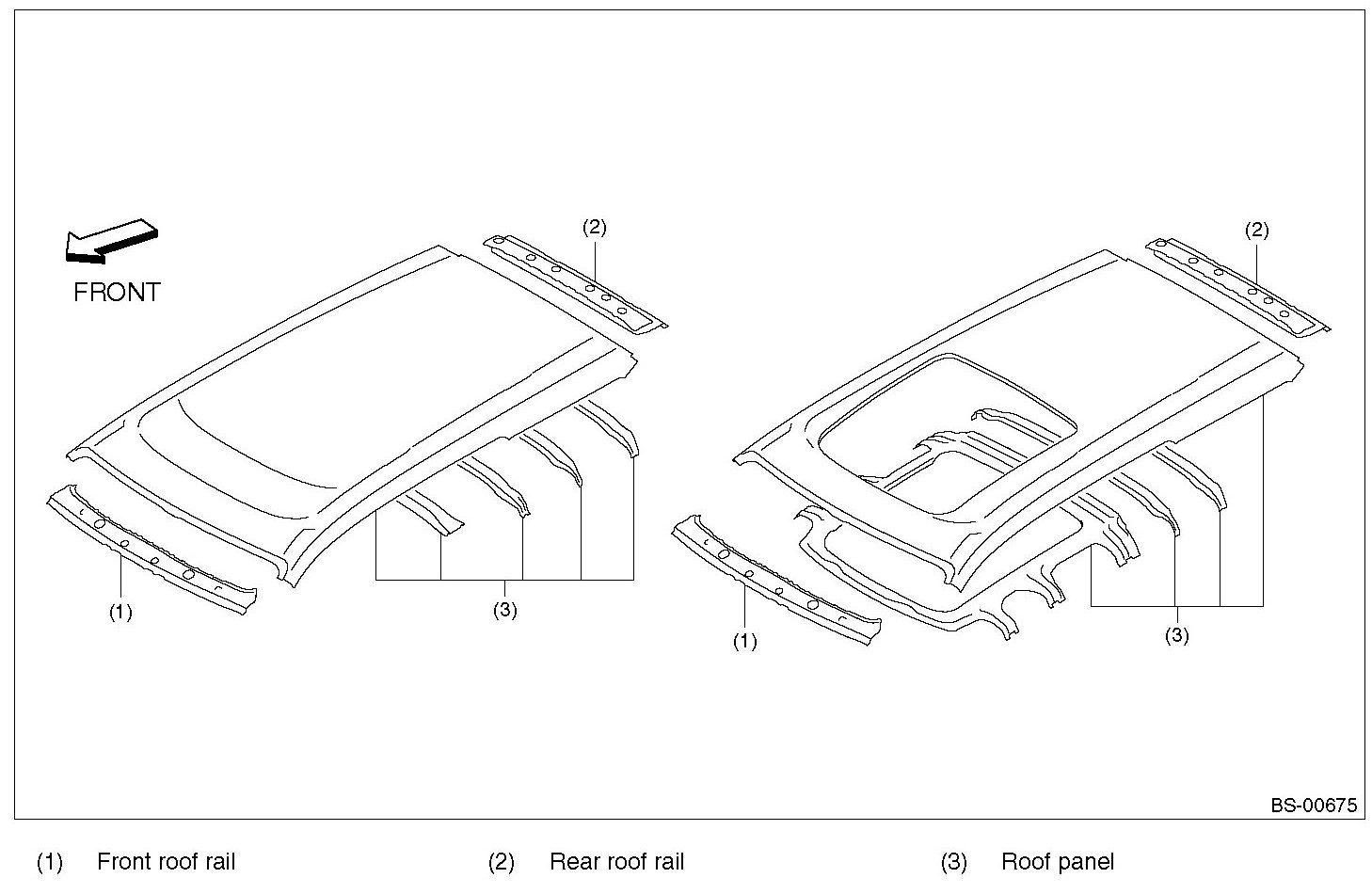 FRONT

(2)

(1)

(3)

(2)

(1)

(3)

BS-00675

(1) Front roof rail

(2) Rear roof rail

(3) Roof panel