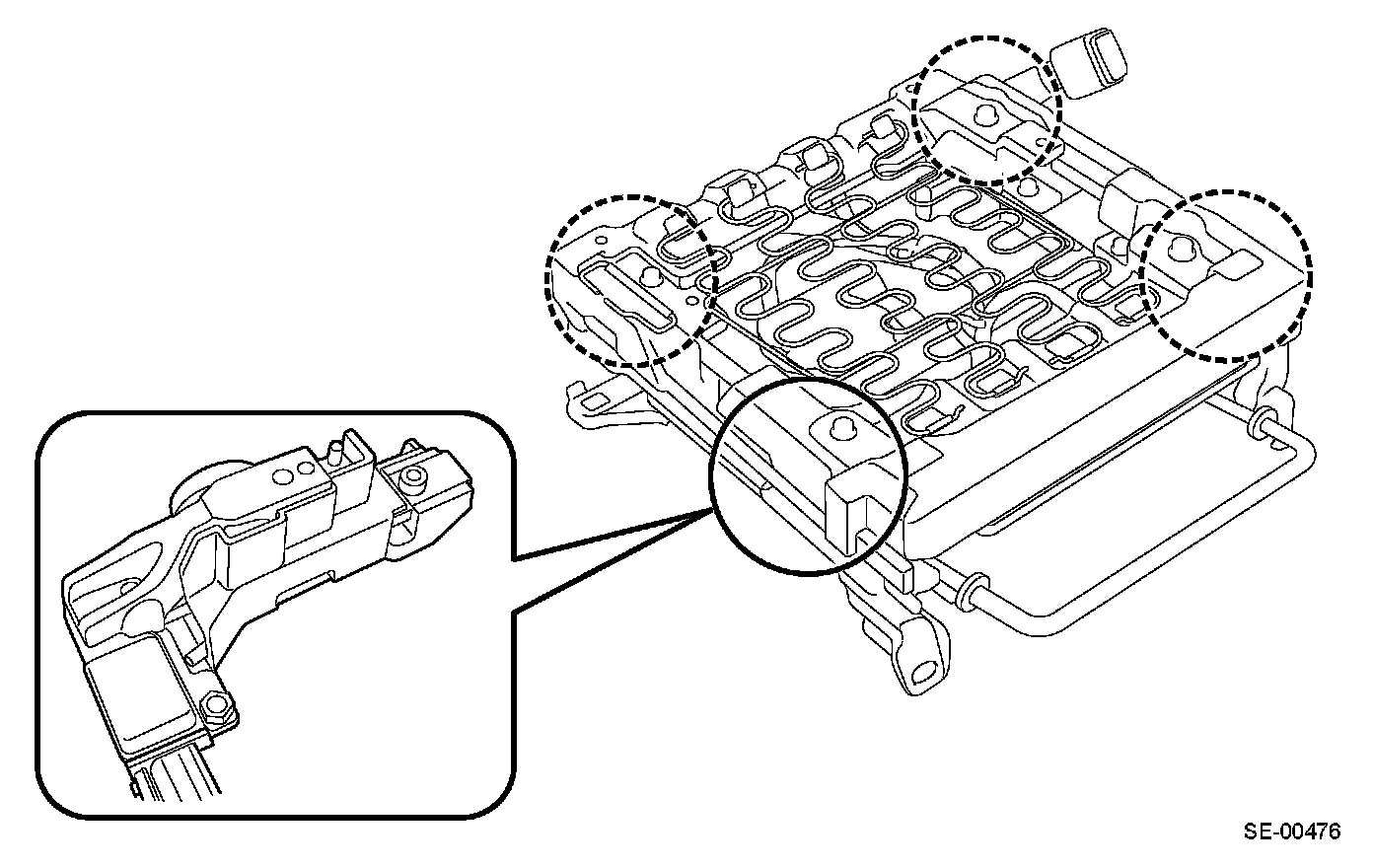 SE-00476