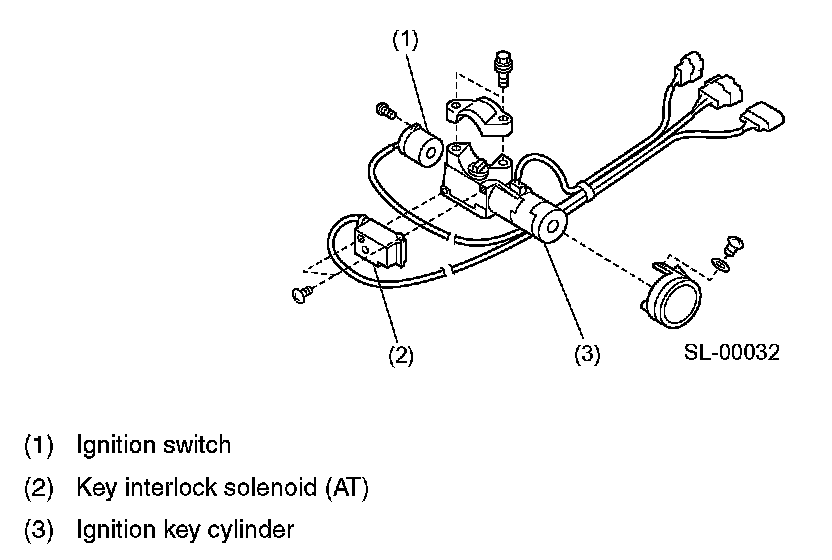 (1)

(2)

(3)

SL-00032

(1) Ignition switch

(2) Key interlock solenoid (AT)

(3) Ignition key cylinder