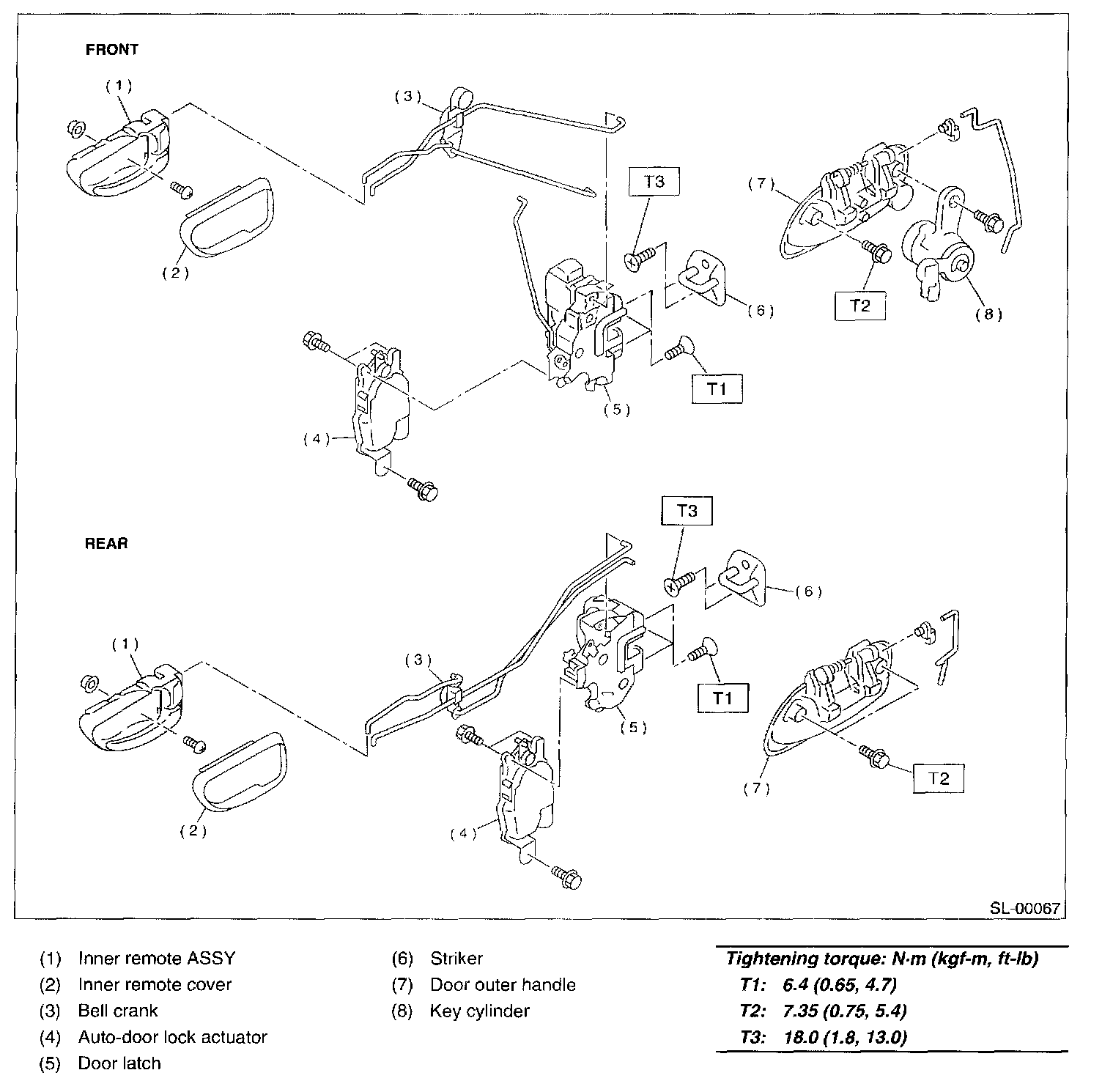 FRONT

(1)

(3)

T3

(7)

(2)

(6)

T2

(8)

T1

(5)

(4)

REAR

T3

(6)

(1)

(3)

T1

(5)

(7)

T2

(2)

(4)

SL-00067

(1) Inner remote ASSY
(2) Inner remote cover
(3) Bell crank
(4) Auto-door lock actuator
(5) Door latch

(6) Striker
(7) Door outer handle
(8) Key cylinder

Tightening torque: N·m (kgf-m, ft-lb)
T1: 6.4 (0.65, 4.7)
T2: 7.35 (0.75, 5.4)
T3: 18.0 (1.8, 13.0)