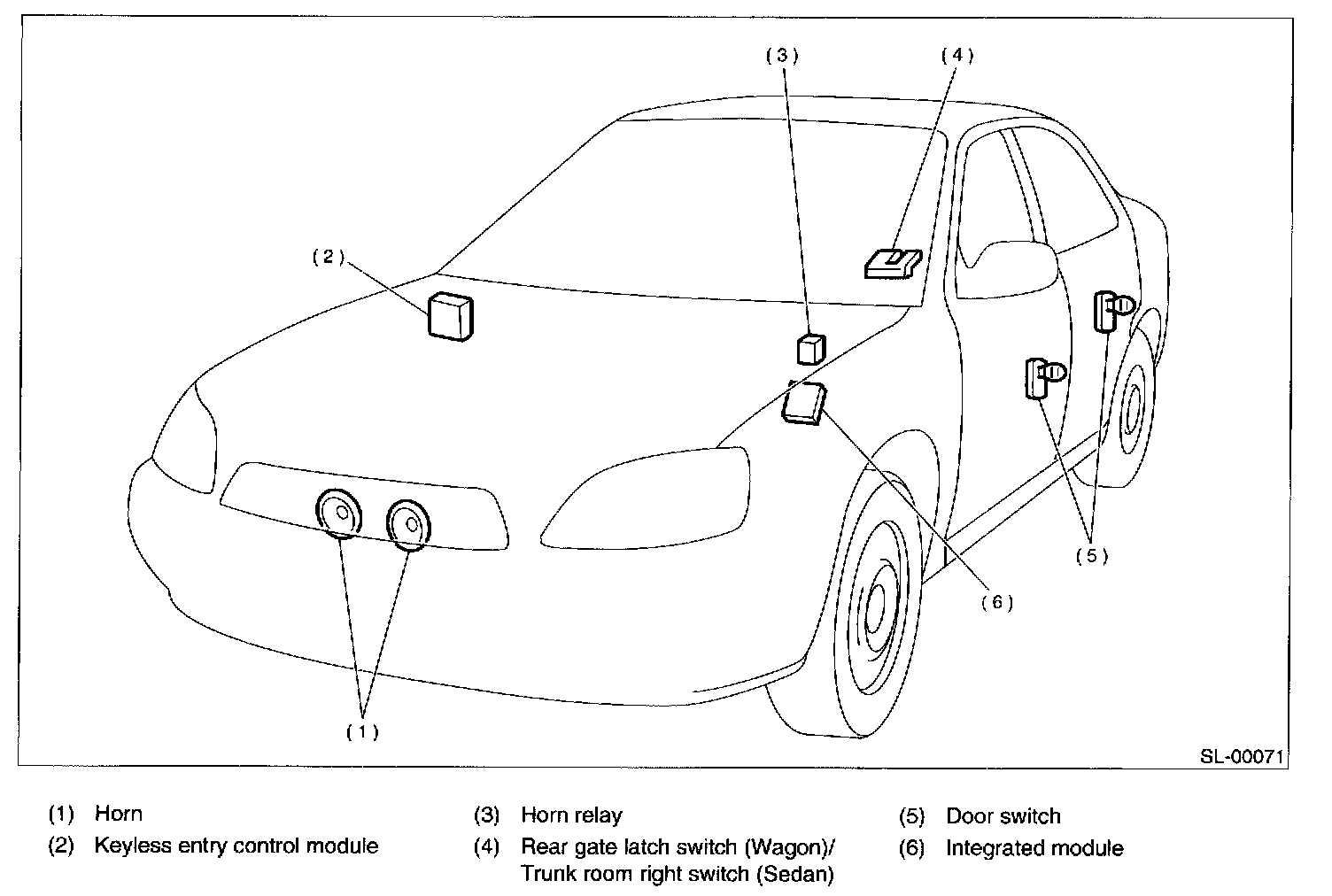 (3)
(4)
(2)
(5)
(6)
(1)
SL-00071

(1) Horn
(2) Keyless entry control module

(3) Horn relay
(4) Rear gate latch switch (Wagon)/ Trunk room right switch (Sedan)

(5) Door switch
(6) Integrated module