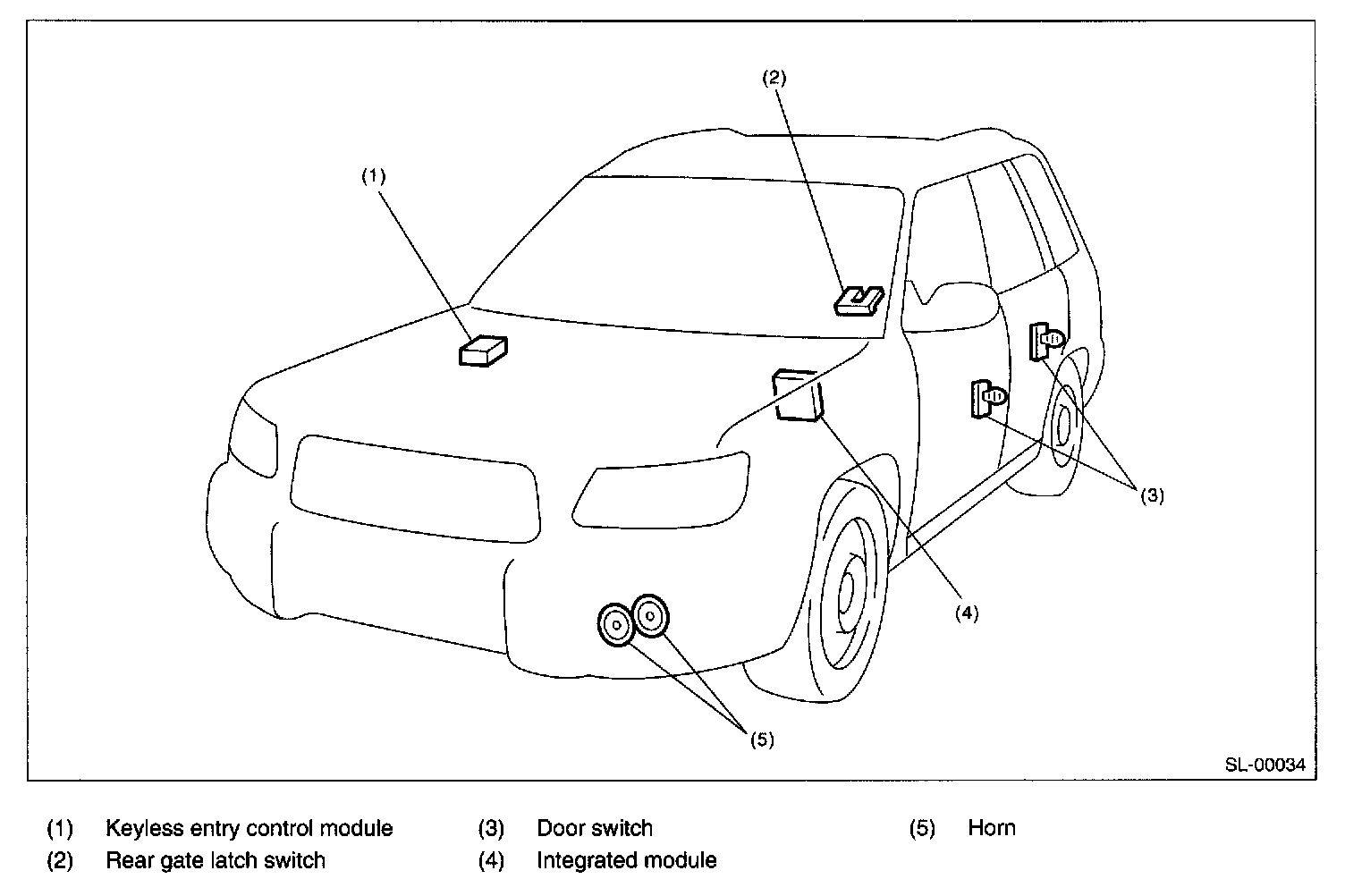 (2)

(1)

(3)

(4)

(5)

SL-00034

(1) Keyless entry control module
(2) Rear gate latch switch
(3) Door switch
(4) Integrated module
(5) Horn