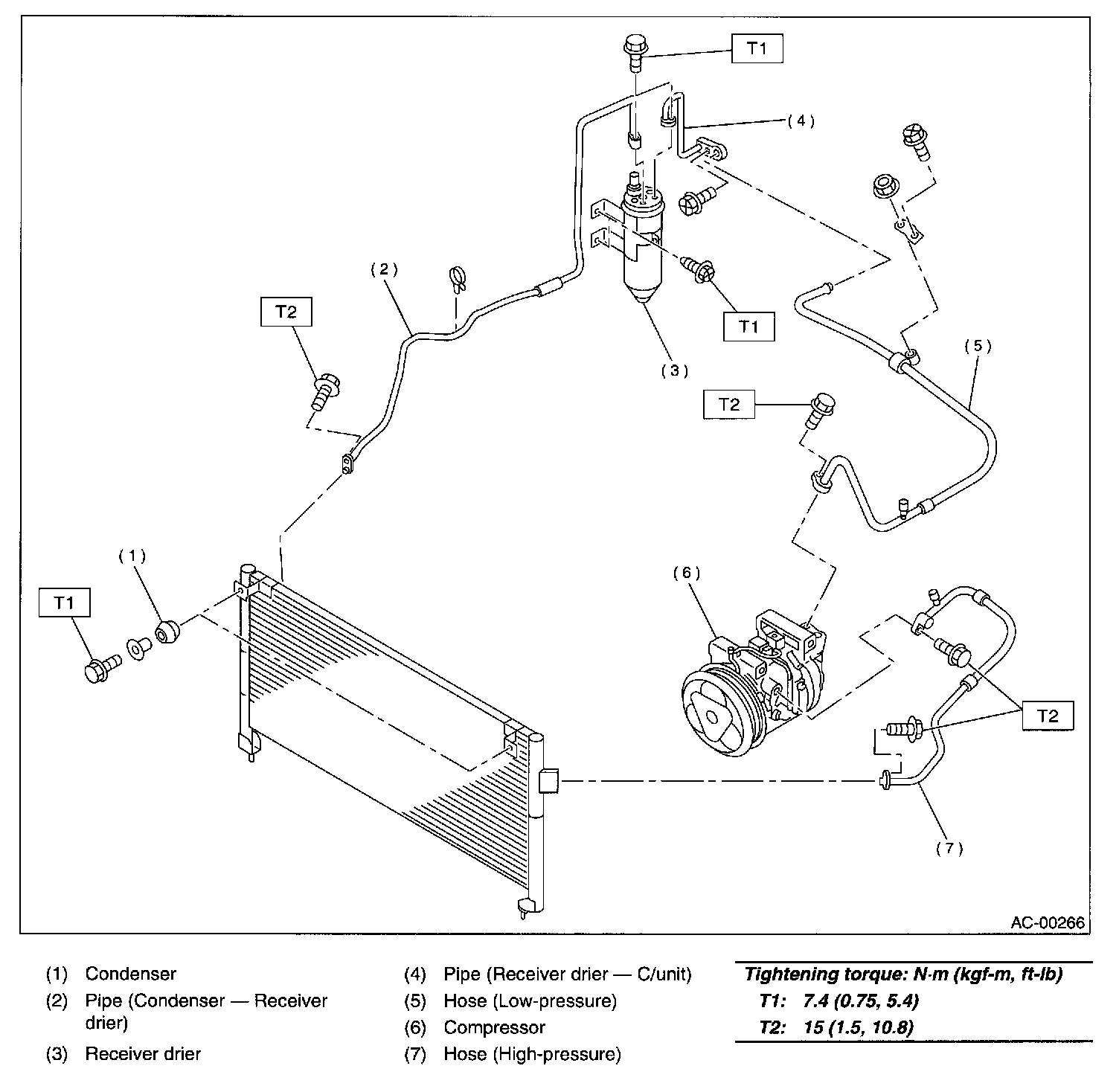 T1

(4)

(2)

T2

T1

(3)

(5)

T2

(1)

T1

(6)

T2

(7)

AC-00266

(1) Condenser
(2) Pipe (Condenser — Receiver drier)
(3) Receiver drier

(4) Pipe (Receiver drier — C/unit)
(5) Hose (Low-pressure)
(6) Compressor
(7) Hose (High-pressure)

Tightening torque: N·m (kgf-m, ft-lb)
T1: 7.4 (0.75, 5.4)
T2: 15 (1.5, 10.8)