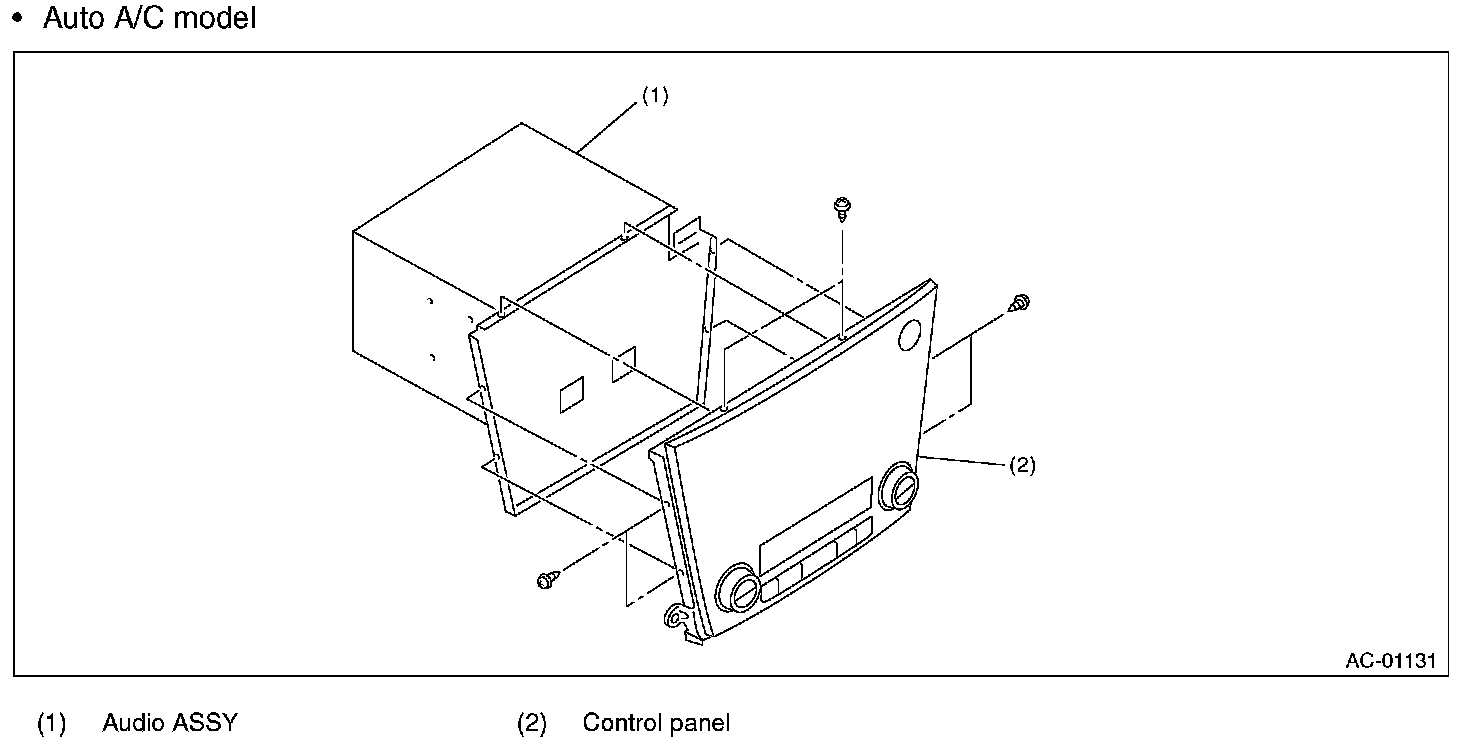 • Auto A/C model

(1)

(2)

AC-01131

(1) Audio ASSY

(2) Control panel