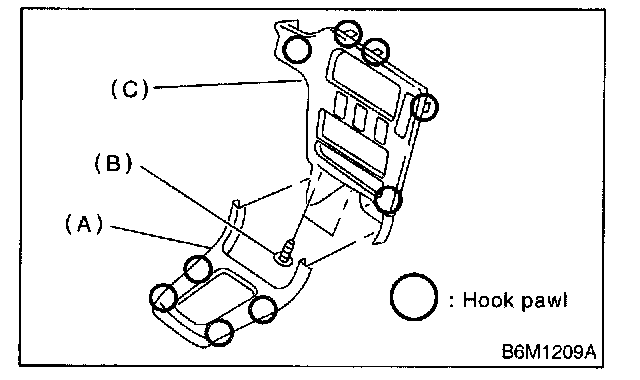 (C)
(B)
(A)
: Hook pawl
B6M1209A