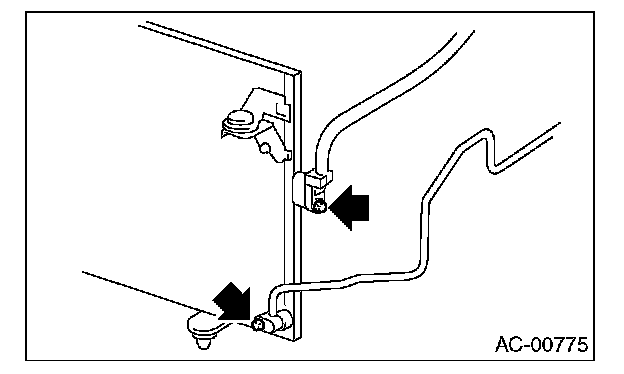 AC-00775