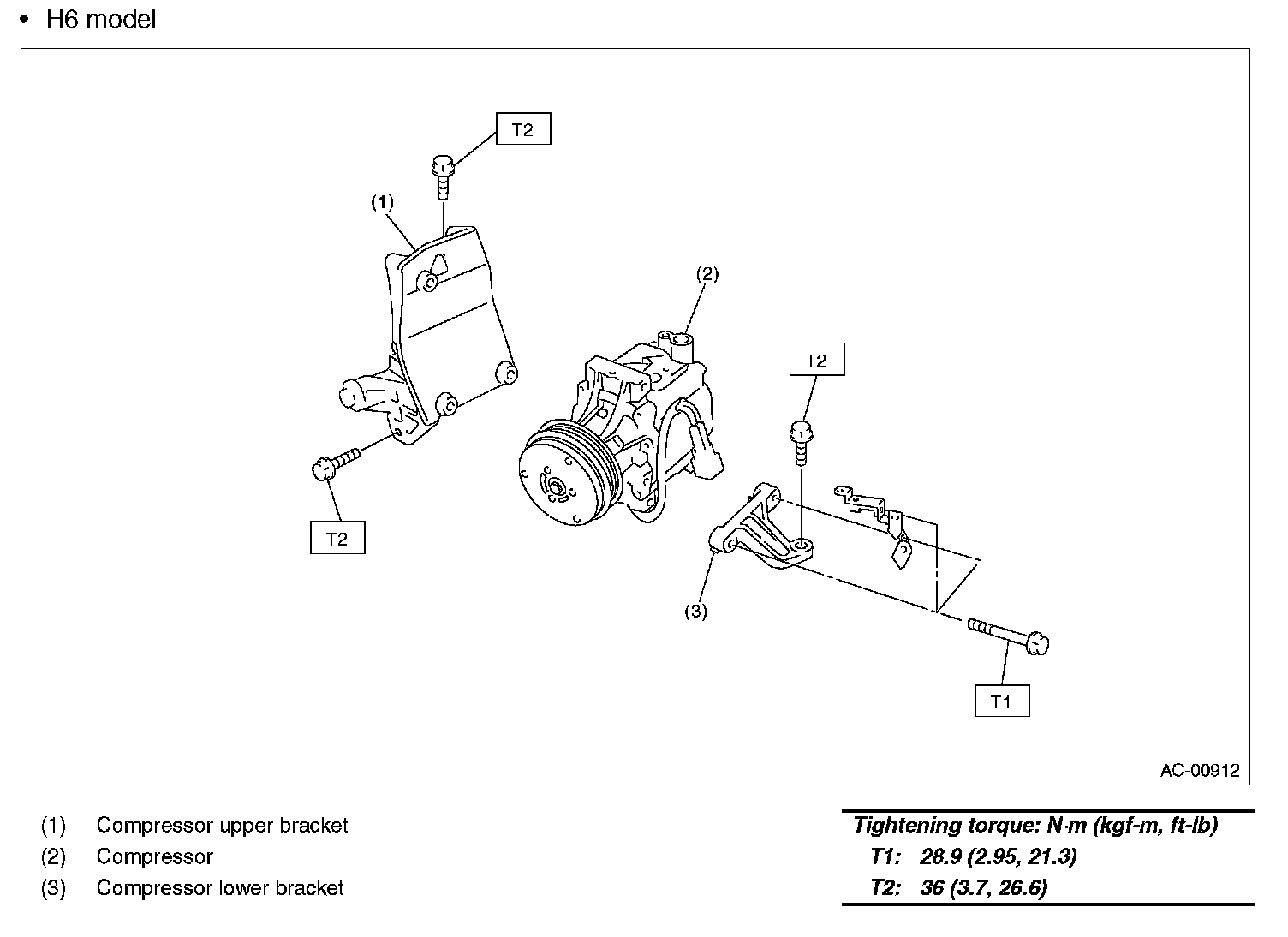 • H6 model

T2

(1)

(2)

T2

T2

(3)

T1

AC-00912

(1) Compressor upper bracket
(2) Compressor
(3) Compressor lower bracket

Tightening torque: N·m (kgf-m, ft-lb)
T1: 28.9 (2.95, 21.3)
T2: 36 (3.7, 26.6)