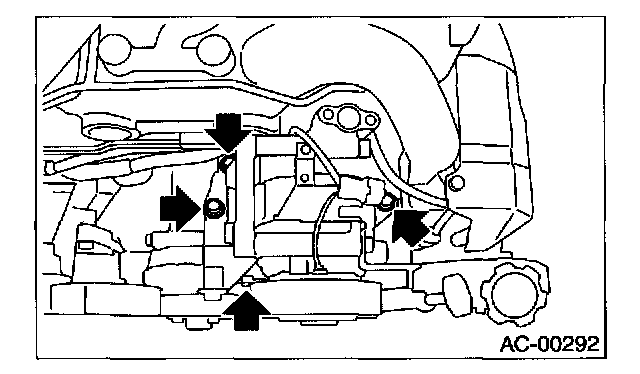 AC-00292