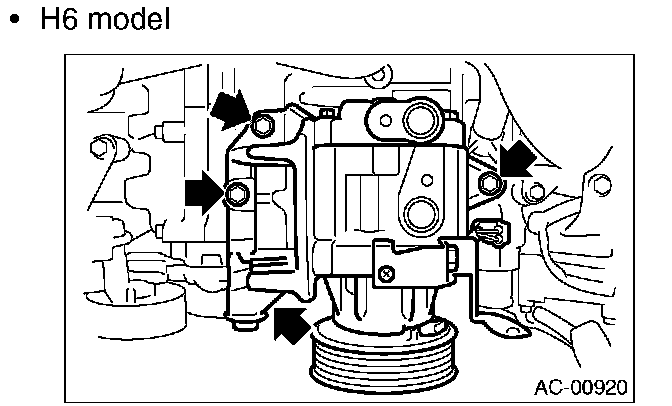 • H6 model

AC-00920