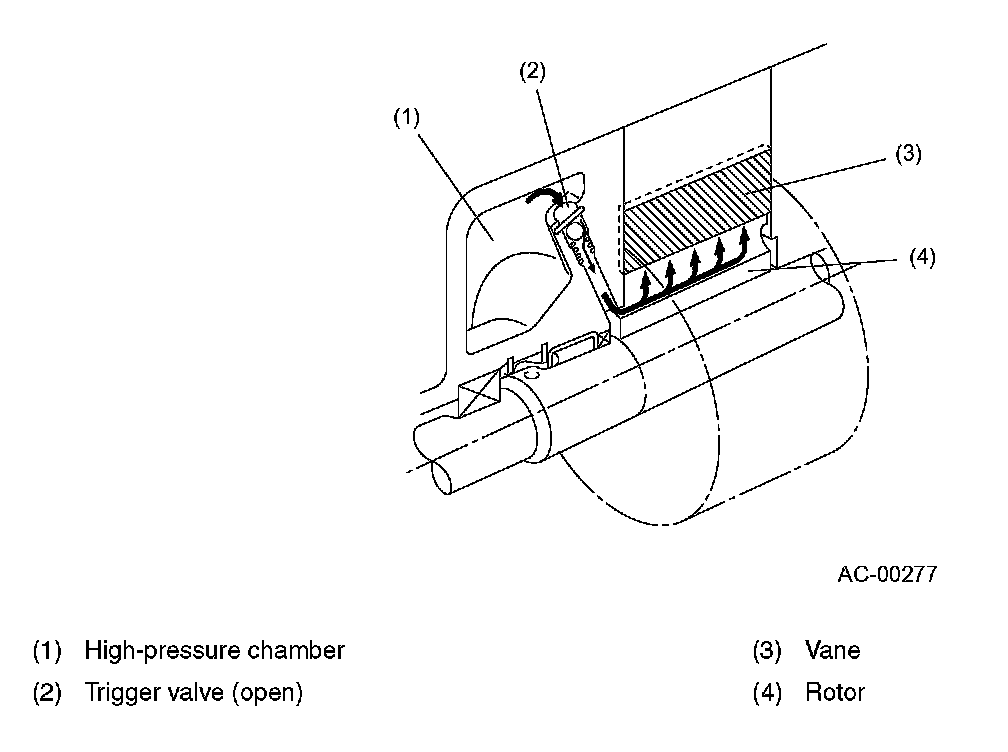 (2)
(1)
(3)
(4)

AC-00277

(1) High-pressure chamber
(2) Trigger valve (open)
(3) Vane
(4) Rotor