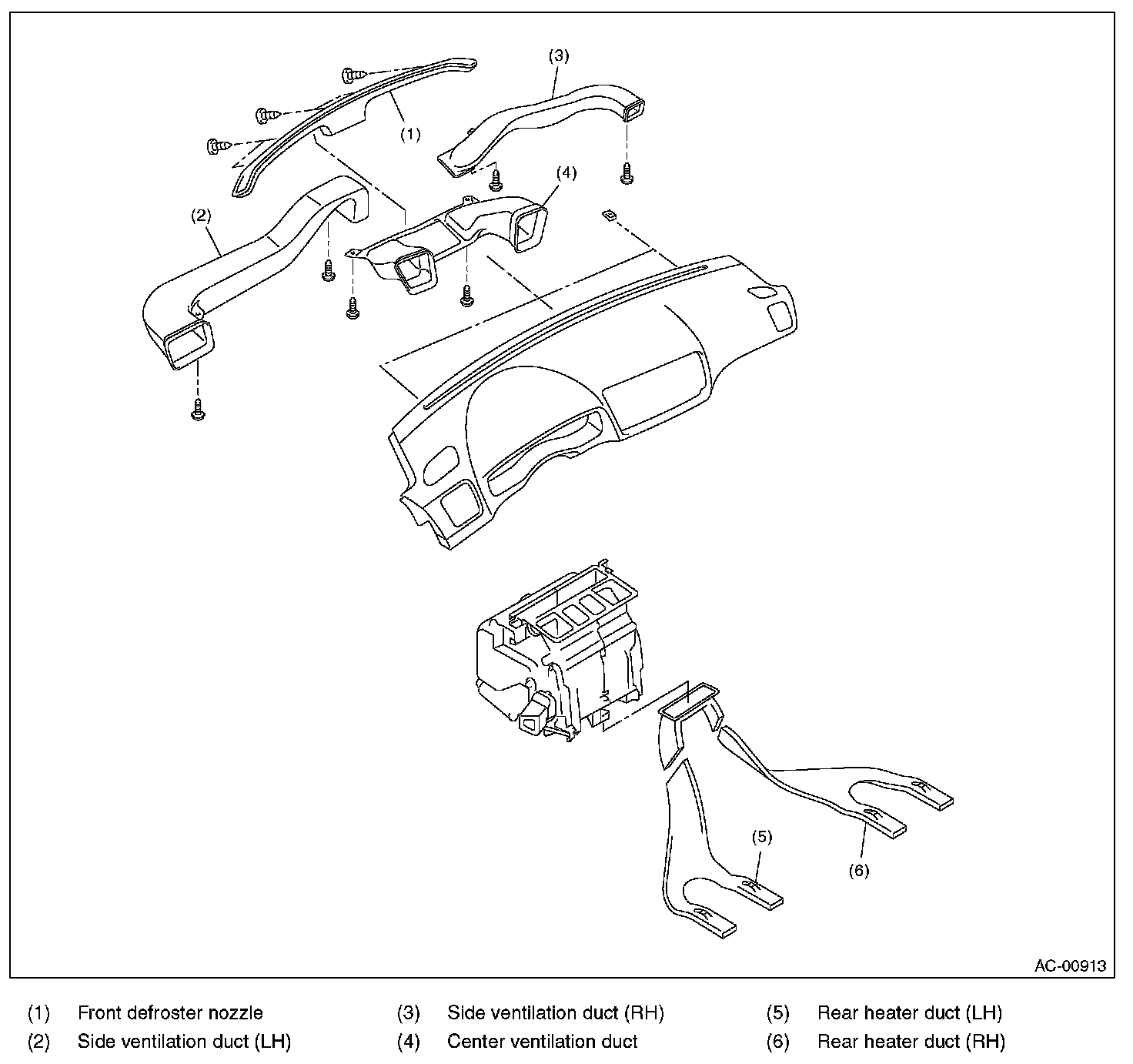 (3)
(1)
(4)
(2)
(5)
(6)
AC-00913

(1) Front defroster nozzle
(2) Side ventilation duct (LH)
(3) Side ventilation duct (RH)
(4) Center ventilation duct
(5) Rear heater duct (LH)
(6) Rear heater duct (RH)