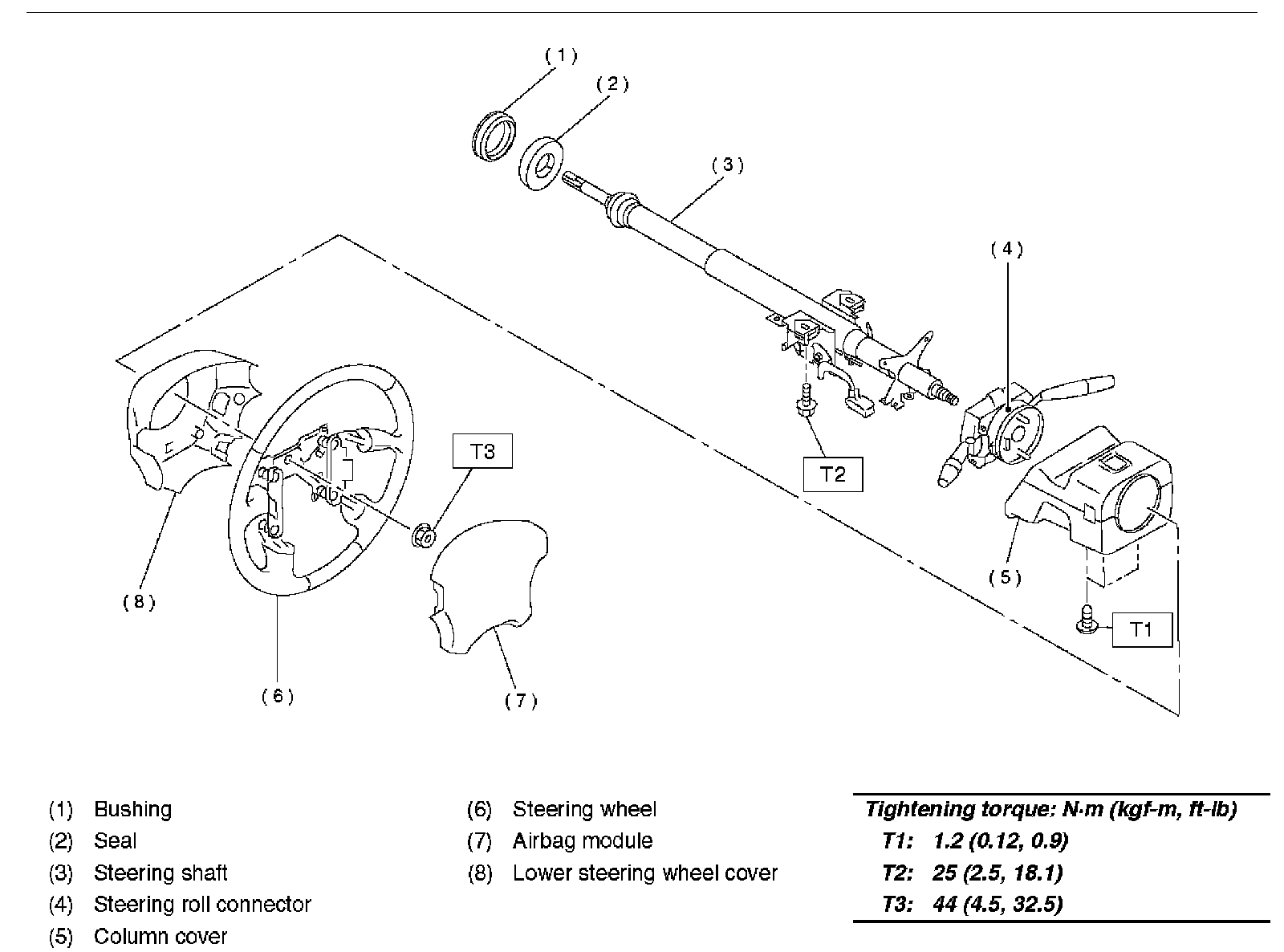 (1)
(2)
(3)
(4)
T3
T2
(5)
T1
(8)
(6)
(7)

(1) Bushing
(2) Seal
(3) Steering shaft
(4) Steering roll connector
(5) Column cover

(6) Steering wheel
(7) Airbag module
(8) Lower steering wheel cover

Tightening torque: N·m (kgf-m, ft-lb)
T1: 1.2 (0.12, 0.9)
T2: 25 (2.5, 18.1)
T3: 44 (4.5, 32.5)