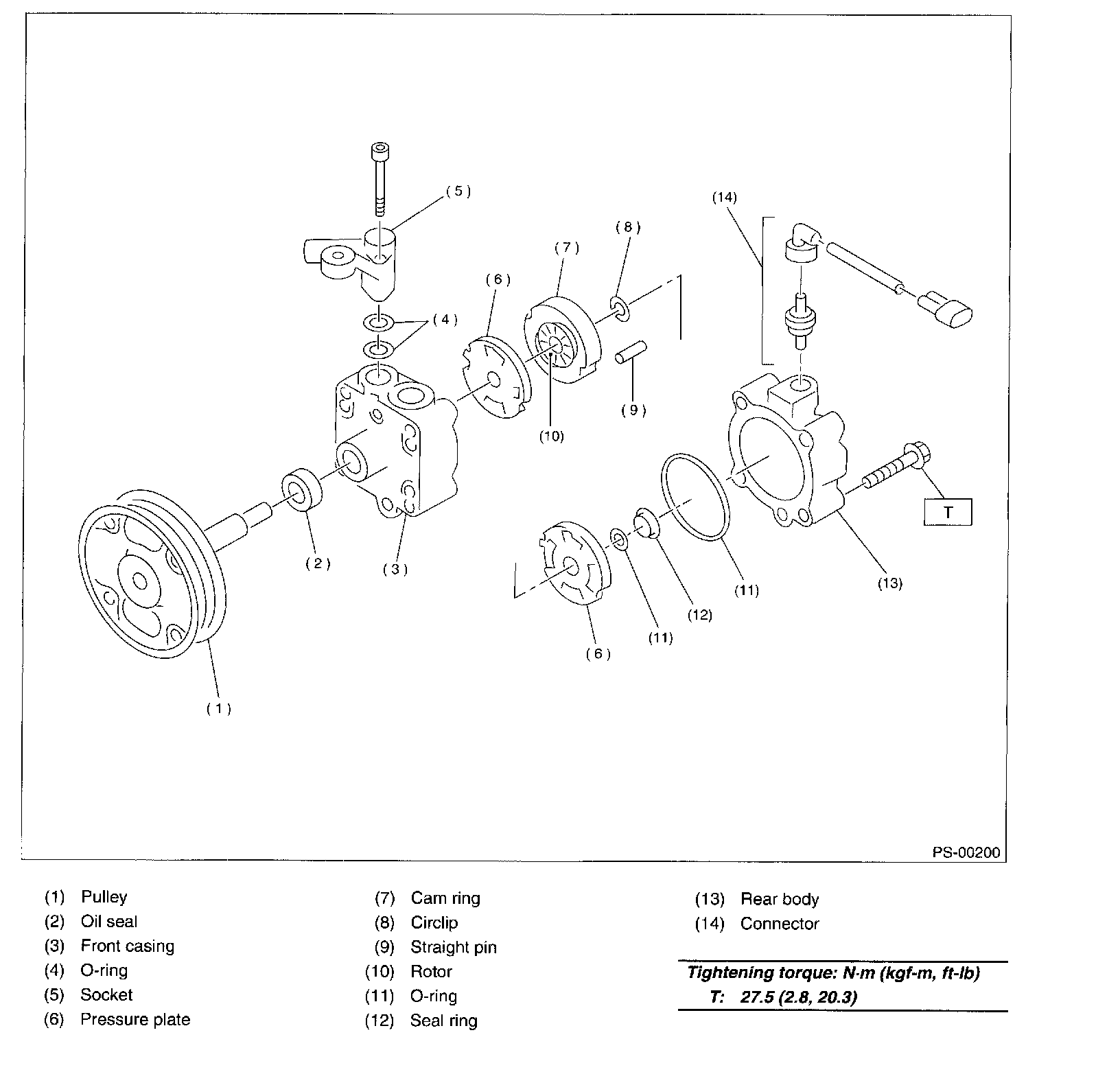 (5)
(14)
(8)
(7)
(6)
(4)
(9)
(10)
T
(2)
(3)
(11)
(13)
(12)
(11)
(6)
(1)
PS-00200

(1) Pulley
(2) Oil seal
(3) Front casing
(4) O-ring
(5) Socket
(6) Pressure plate

(7) Cam ring
(8) Circlip
(9) Straight pin
(10) Rotor
(11) O-ring
(12) Seal ring

(13) Rear body
(14) Connector

Tightening torque: N·m (kgf-m, ft-lb)
T: 27.5 (2.8, 20.3)