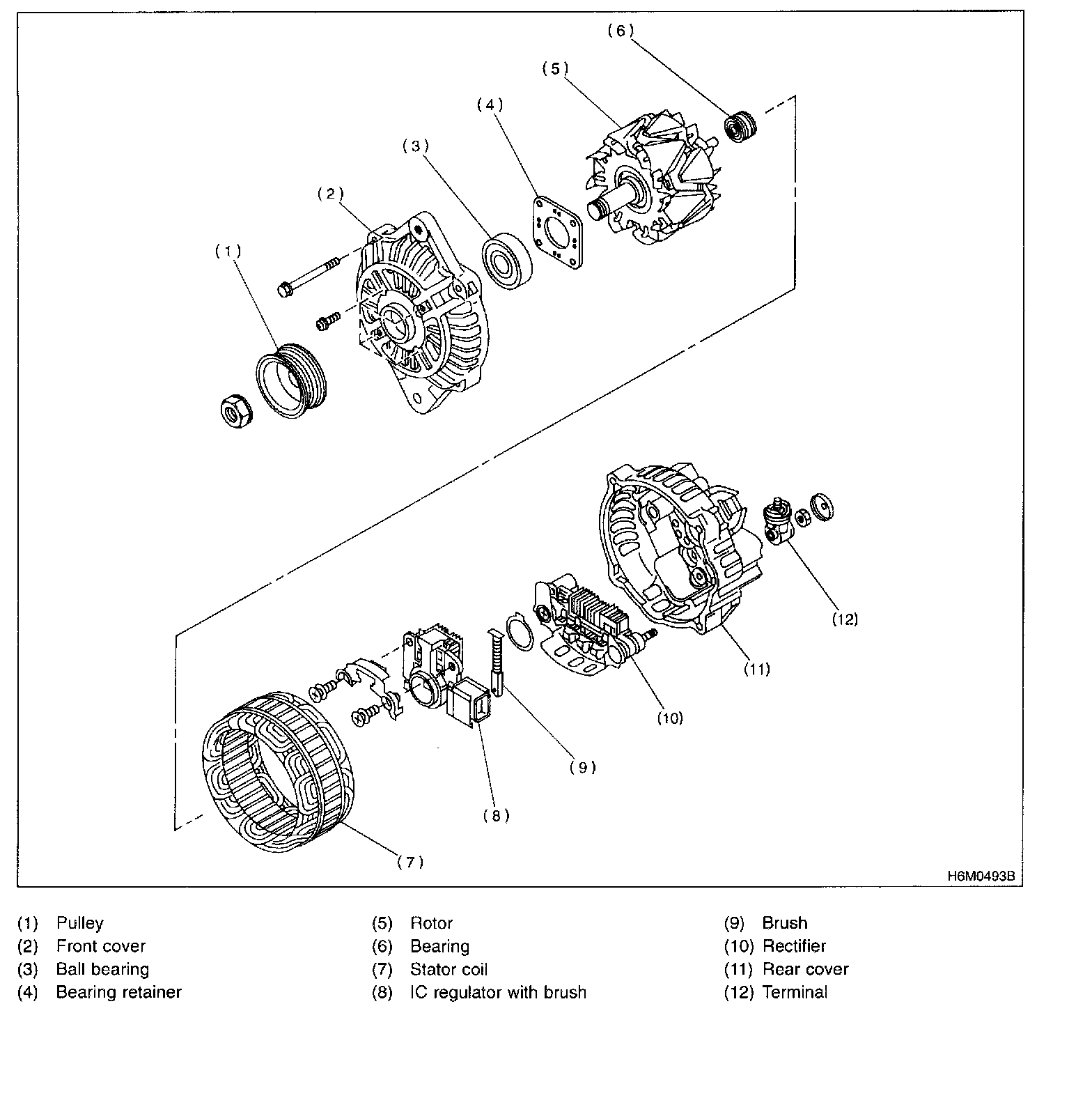 (6)
(5)
(4)
(3)
(2)
(1)
(12)
(11)
(10)
(9)
(8)
(7)
H6M0493B

(1) Pulley
(2) Front cover
(3) Ball bearing
(4) Bearing retainer

(5) Rotor
(6) Bearing
(7) Stator coil
(8) IC regulator with brush

(9) Brush
(10) Rectifier
(11) Rear cover
(12) Terminal