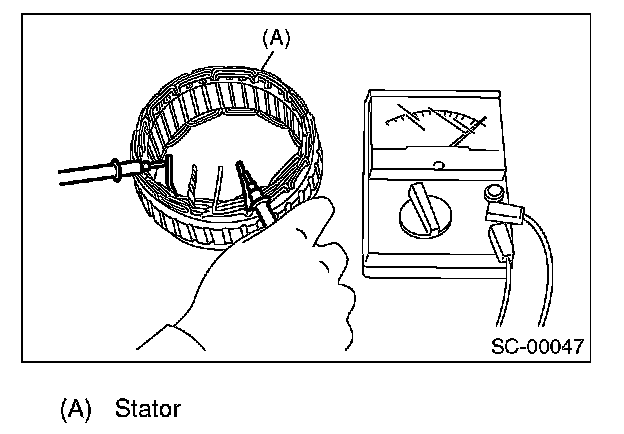 (A)

SC-00047

(A) Stator