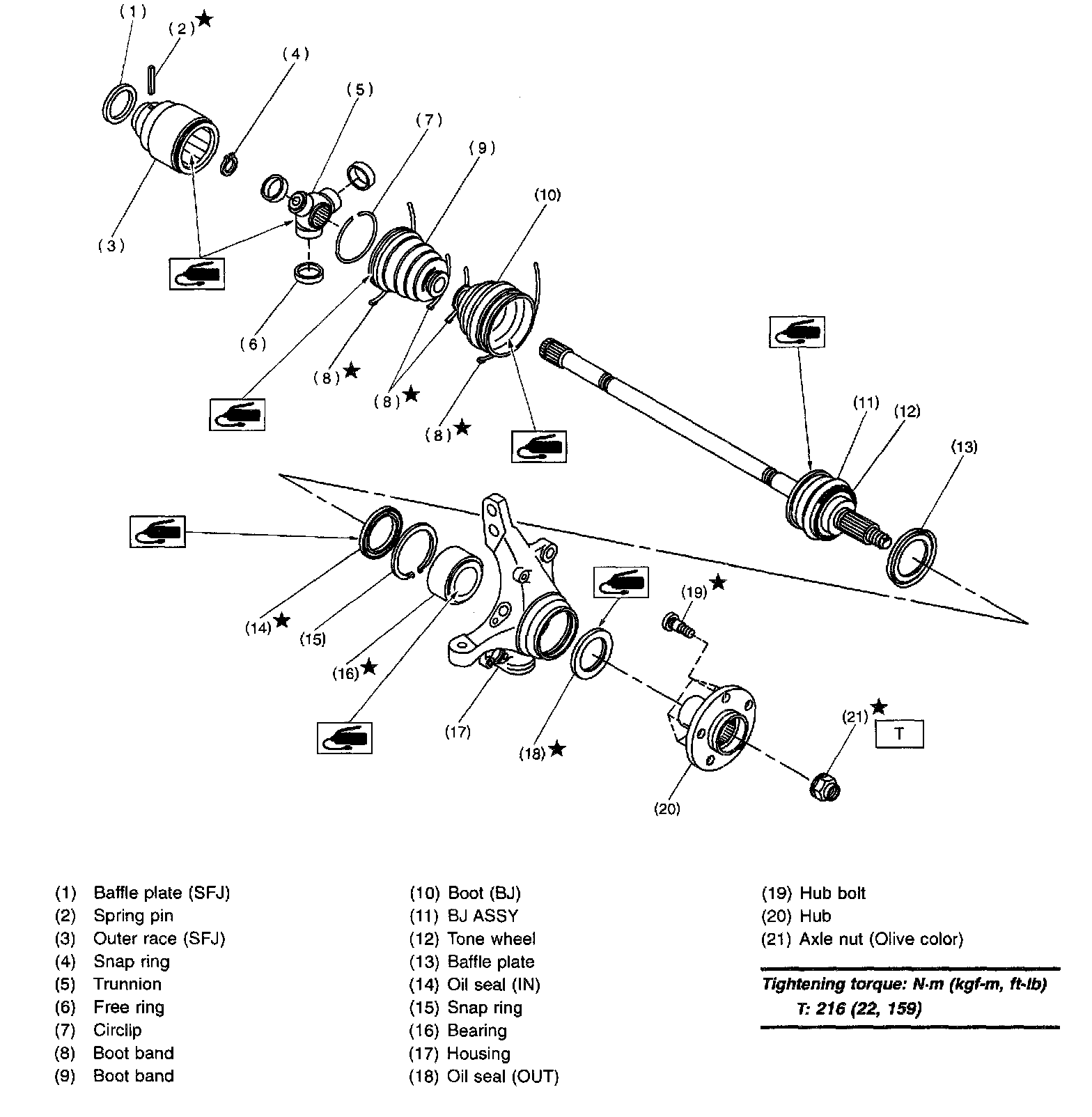 (1)
(2) ★
(4)
(5)
(7)
(9)
(10)
(3)
(6)
(8) ★
(8) ★
(8) ★
(11)
(12)
(13)
(14) ★
(15)
(16) ★
(17)
(18) ★
(19) ★
(20)
(21) ★
T

(1) Baffle plate (SFJ)
(2) Spring pin
(3) Outer race (SFJ)
(4) Snap ring
(5) Trunnion
(6) Free ring
(7) Circlip
(8) Boot band
(9) Boot band

(10) Boot (BJ)
(11) BJ ASSY
(12) Tone wheel
(13) Baffle plate
(14) Oil seal (IN)
(15) Snap ring
(16) Bearing
(17) Housing
(18) Oil seal (OUT)

(19) Hub bolt
(20) Hub
(21) Axle nut (Olive color)

Tightening torque: N·m (kgf-m, ft-lb)
T: 216 (22, 159)