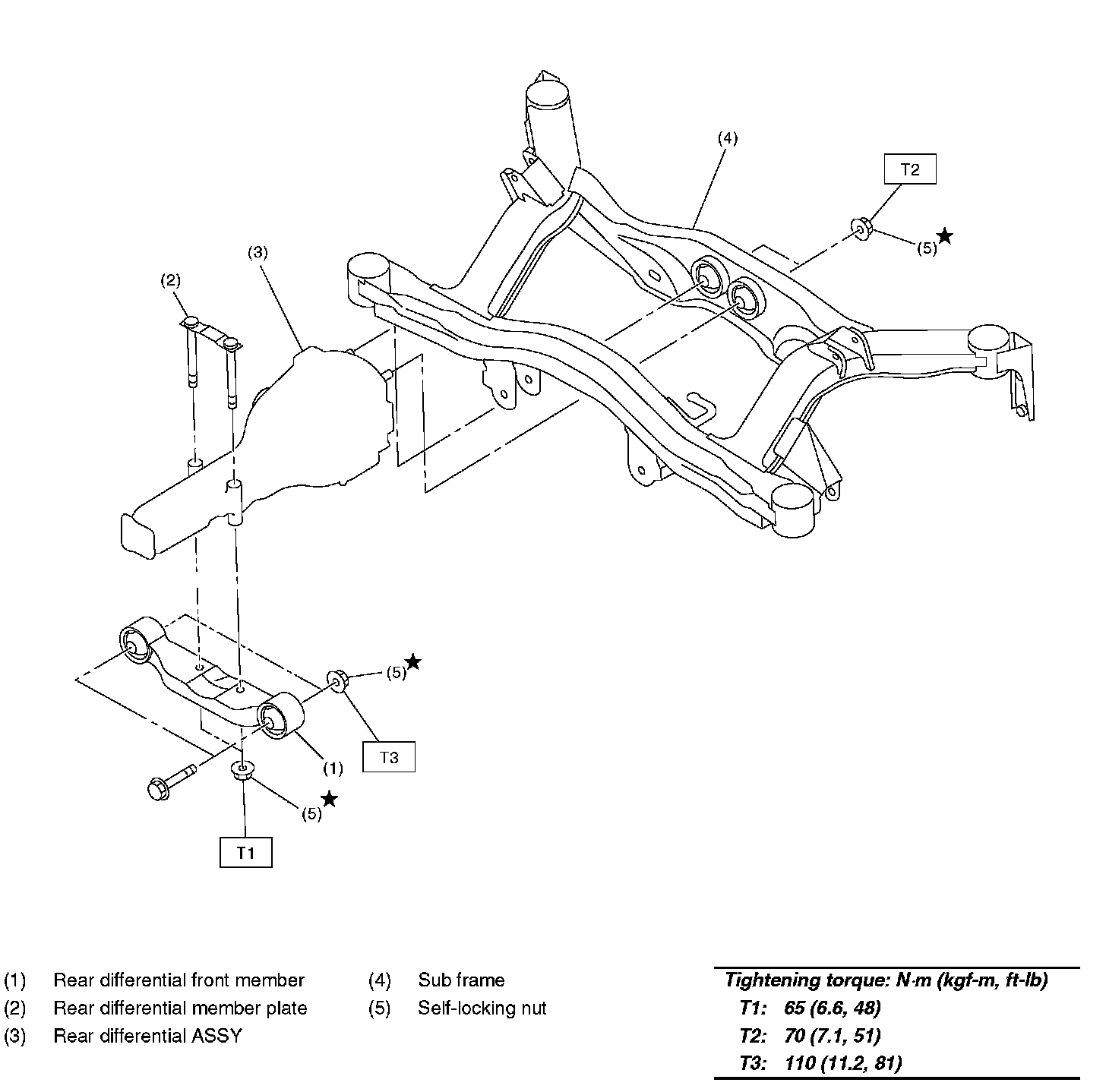 (4)

T2

(5)★

(3)

(2)

(5)★

T3

(1)

(5)★

T1

(1) Rear differential front member
(2) Rear differential member plate
(3) Rear differential ASSY

(4) Sub frame
(5) Self-locking nut

Tightening torque: N·m (kgf-m, ft-lb)
T1: 65 (6.6, 48)
T2: 70 (7.1, 51)
T3: 110 (11.2, 81)