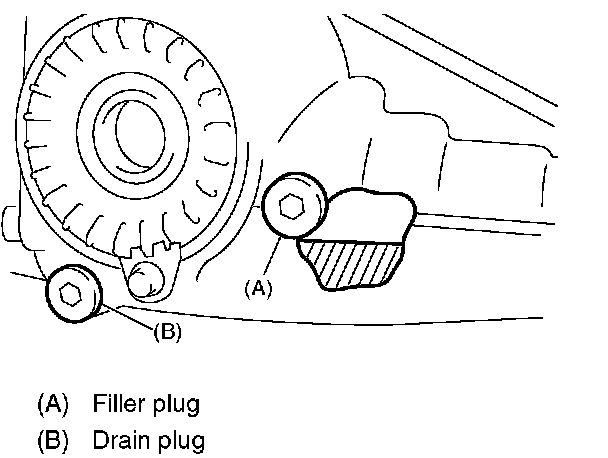 (A)

(B)

(A) Filler plug
(B) Drain plug