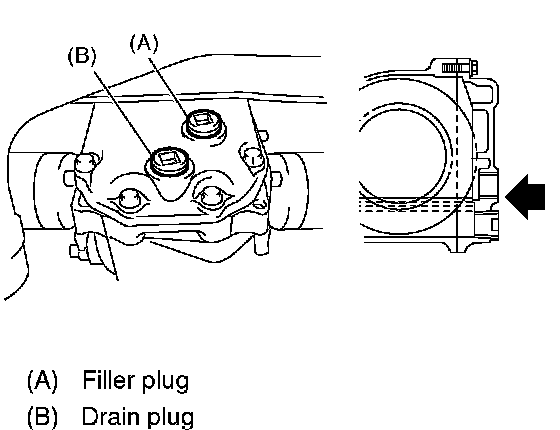 (B)
(A)

(A) Filler plug
(B) Drain plug