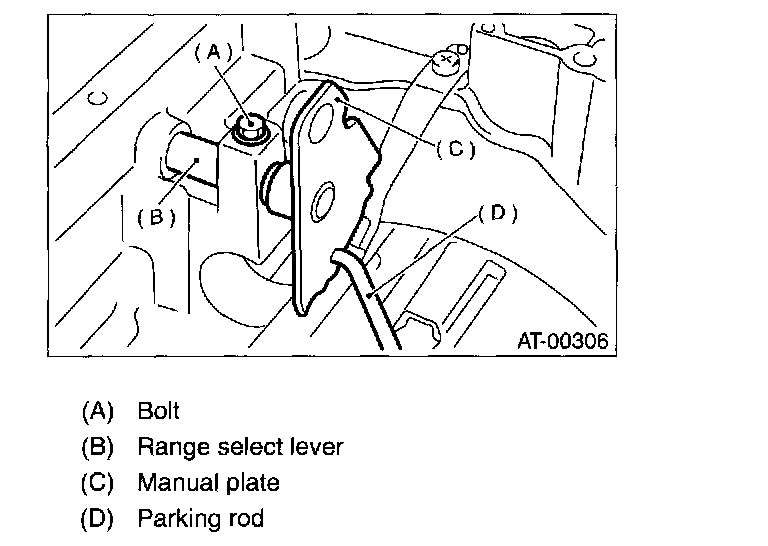 (A)
(C)
(B)
(D)
AT-00306

(A) Bolt
(B) Range select lever
(C) Manual plate
(D) Parking rod