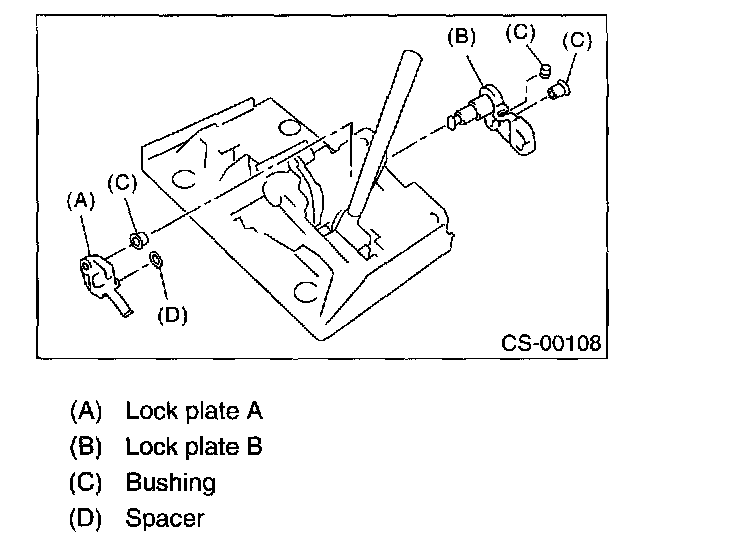 (B) (C) (C)

(A) (C)

(D)

CS-00108

(A) Lock plate A
(B) Lock plate B
(C) Bushing
(D) Spacer