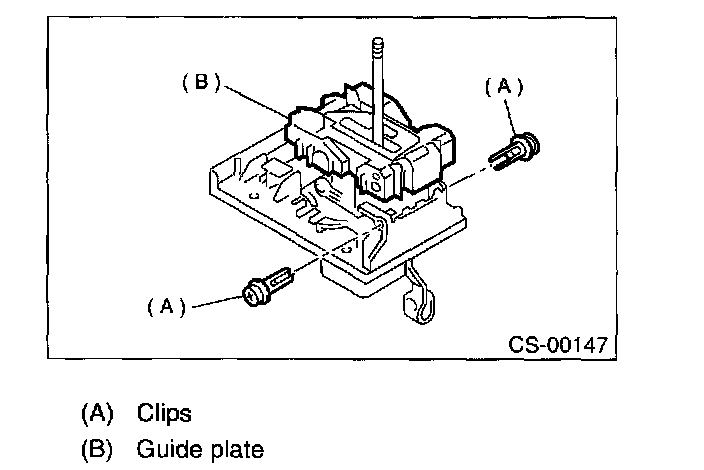 (B)
(A)
(A)
CS-00147

(A) Clips
(B) Guide plate