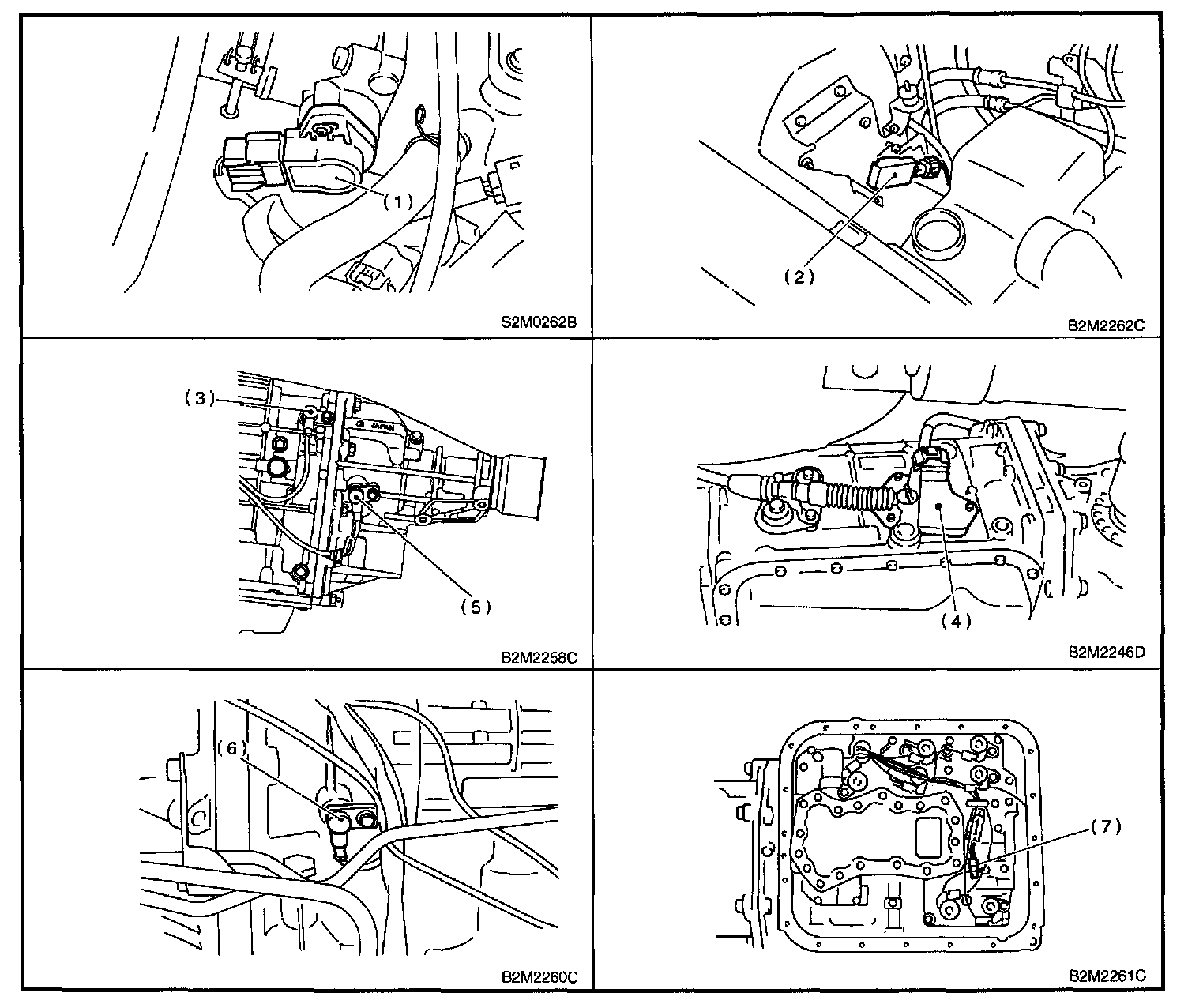 (1)

S2M0262B

(2)

B2M2262C

(3)

JAPAN

(5)

B2M2258C

(4)

B2M2246D

(6)

B2M2260C

(7)

B2M2261C