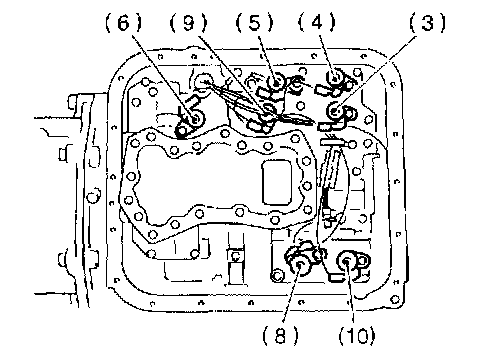 (6) (9) (5) (4) (3)

(8) (10)