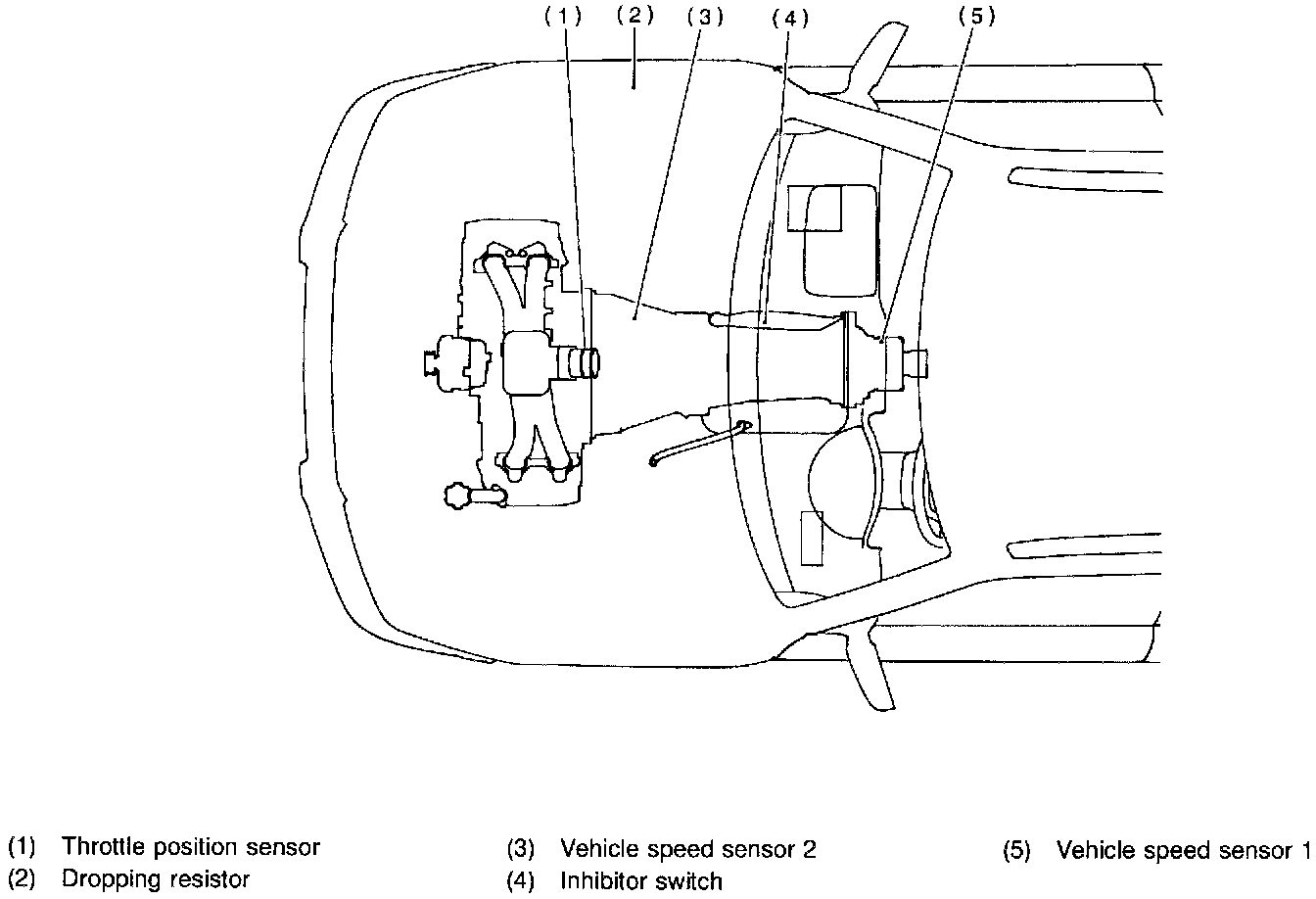 (1) (2) (3) (4) (5)

(1) Throttle position sensor
(2) Dropping resistor
(3) Vehicle speed sensor 2
(4) Inhibitor switch
(5) Vehicle speed sensor 1