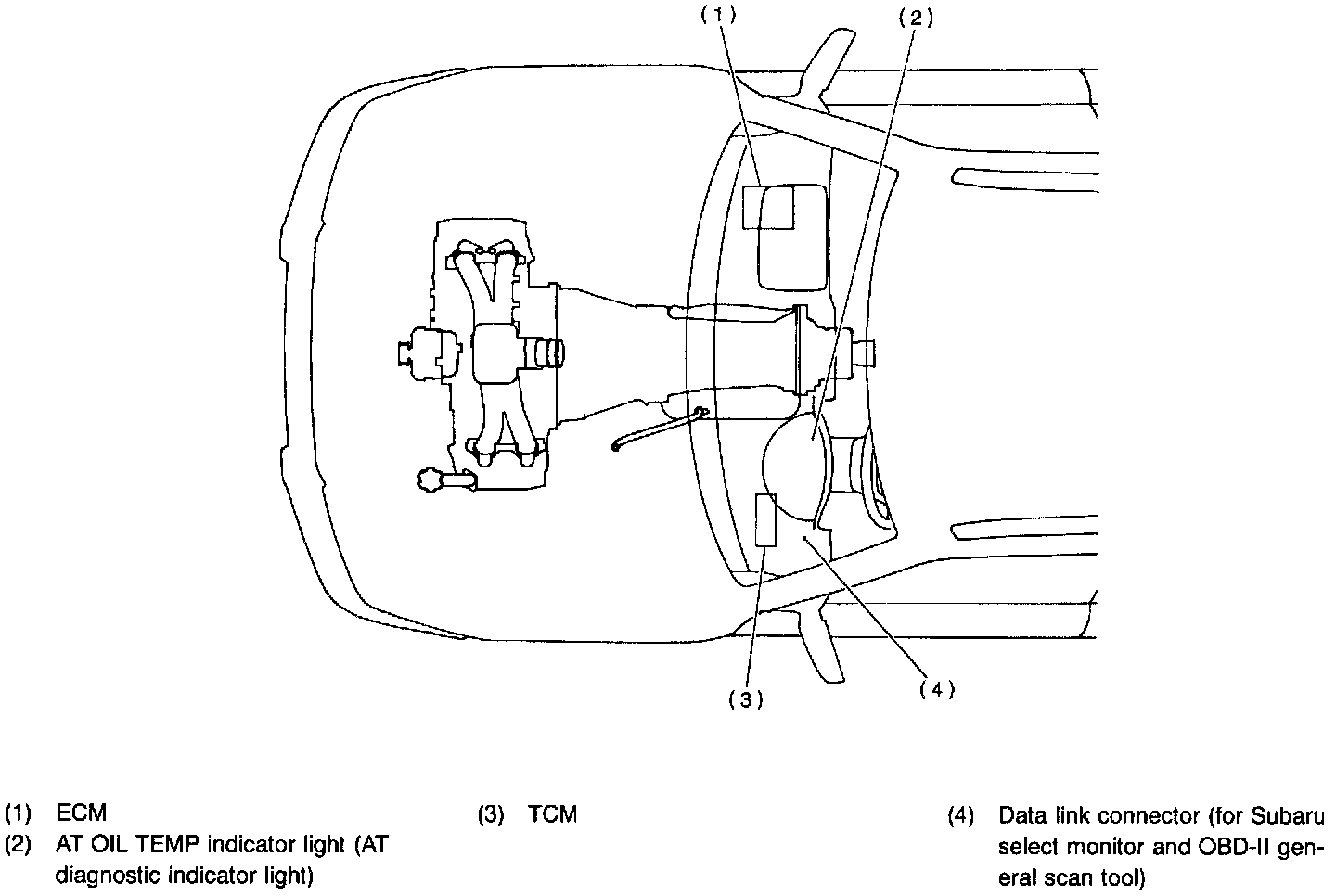 (1)

(2)

(3)

(4)

(1) ECM
(2) AT OIL TEMP indicator light (AT diagnostic indicator light)

(3) TCM

(4) Data link connector (for Subaru select monitor and OBD-II general scan tool)