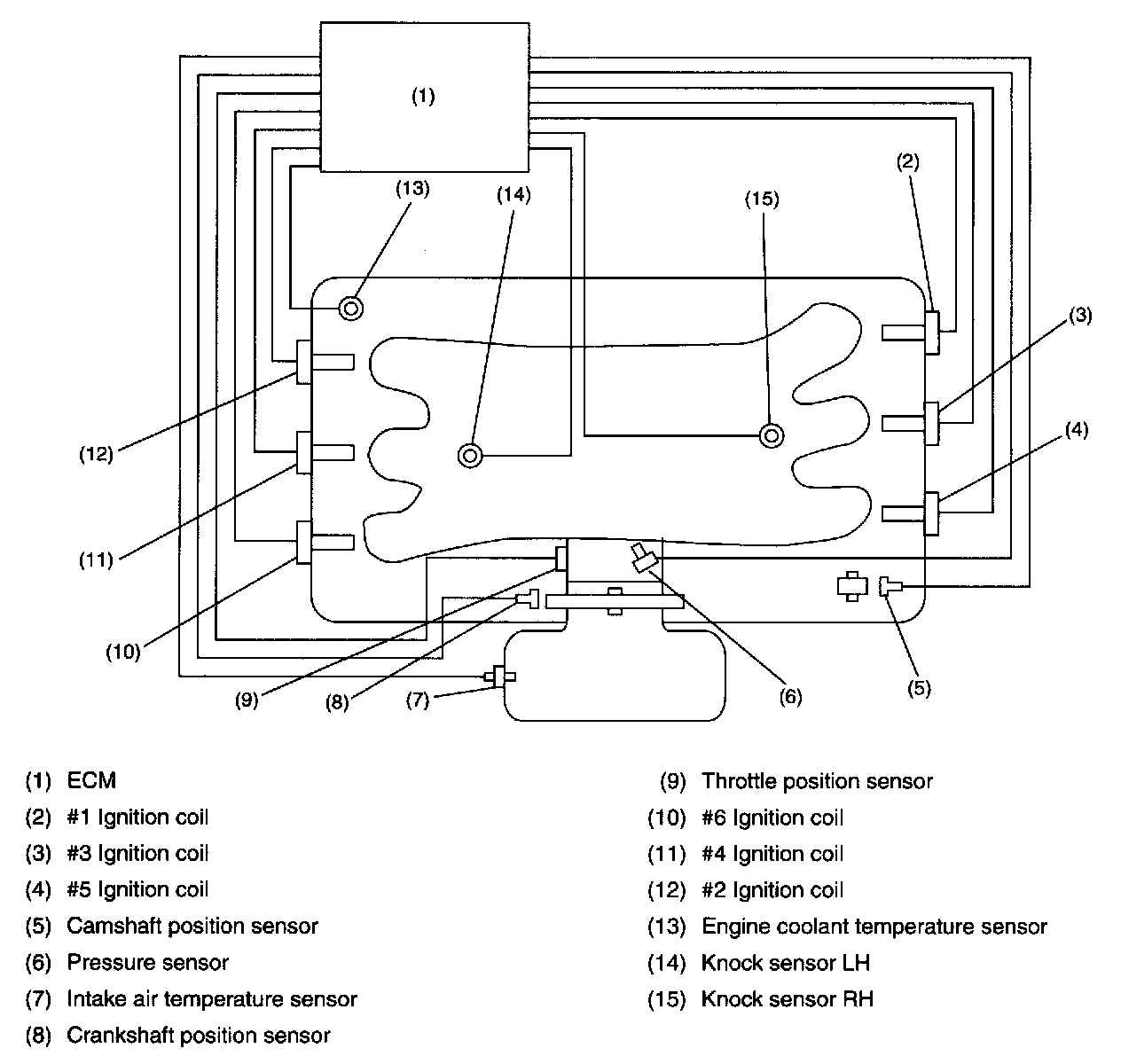 (1)

(13) (14) (15) (2)

(3)

(4)

(12)

(11)

(10)

(9) (8) (7) (6) (5)

(1) ECM
(2) #1 Ignition coil
(3) #3 Ignition coil
(4) #5 Ignition coil
(5) Camshaft position sensor
(6) Pressure sensor
(7) Intake air temperature sensor
(8) Crankshaft position sensor

(9) Throttle position sensor
(10) #6 Ignition coil
(11) #4 Ignition coil
(12) #2 Ignition coil
(13) Engine coolant temperature sensor
(14) Knock sensor LH
(15) Knock sensor RH