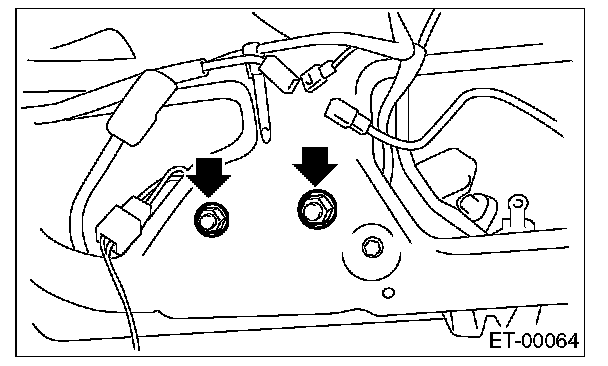 ET-00064