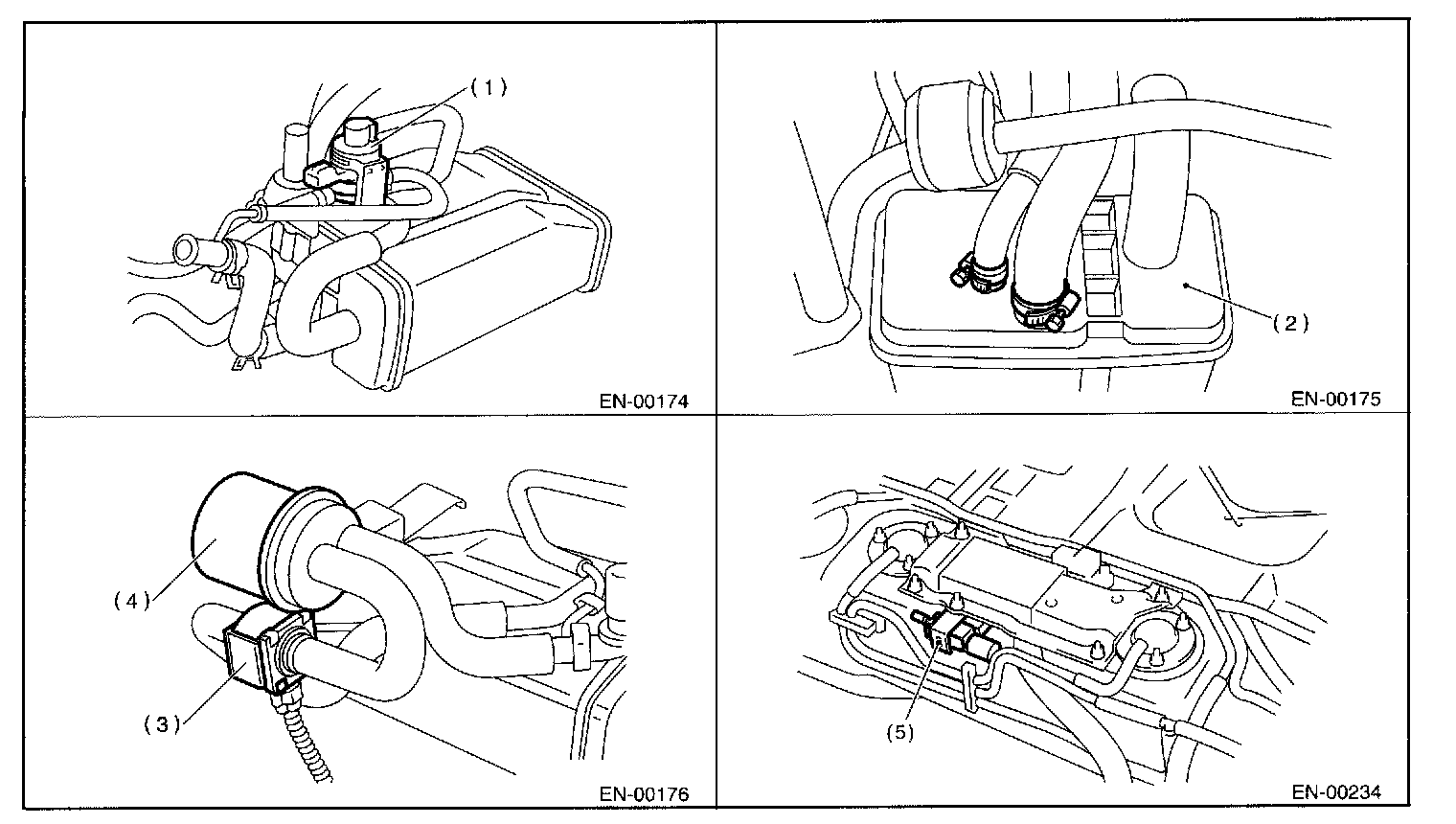 (1)

EN-00174

(2)

EN-00175

(4)

(3)

EN-00176

(5)

EN-00234