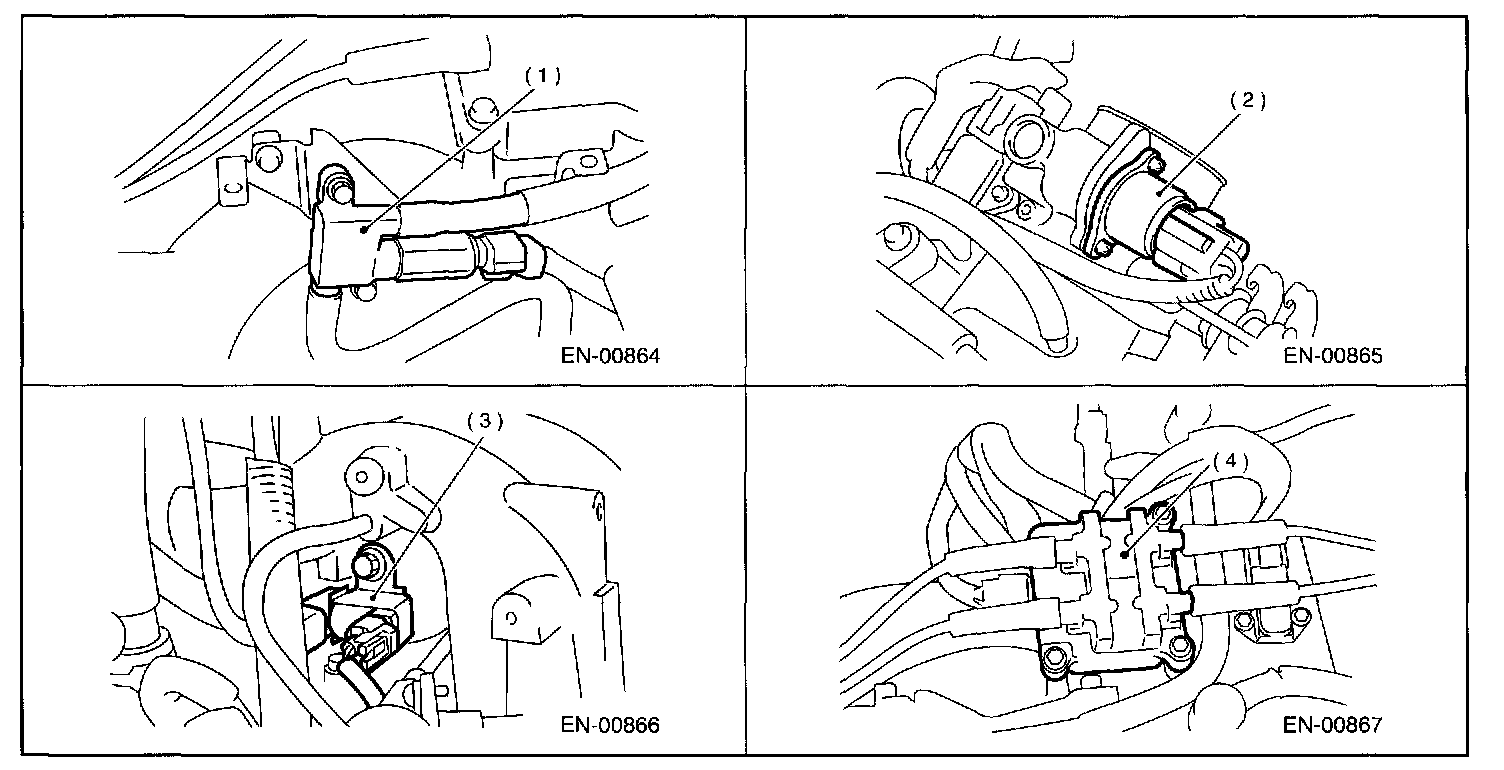 (1)

EN-00864

(2)

EN-00865

(3)

EN-00866

(4)

EN-00867