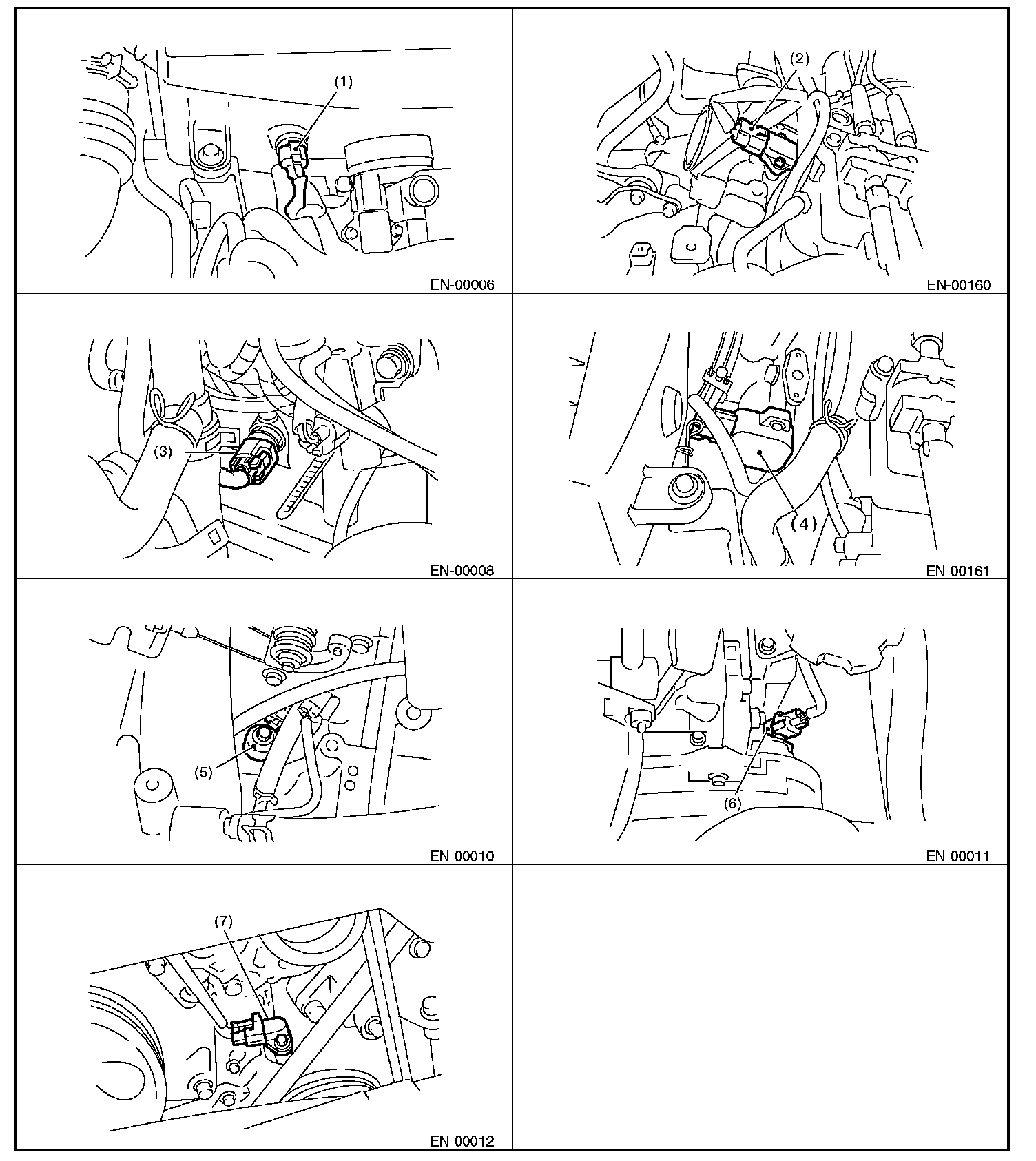 (1)

EN-00006

(2)

EN-00160

(3)

EN-00008

(4)

EN-00161

(5)

EN-00010

(6)

EN-00011

(7)

EN-00012