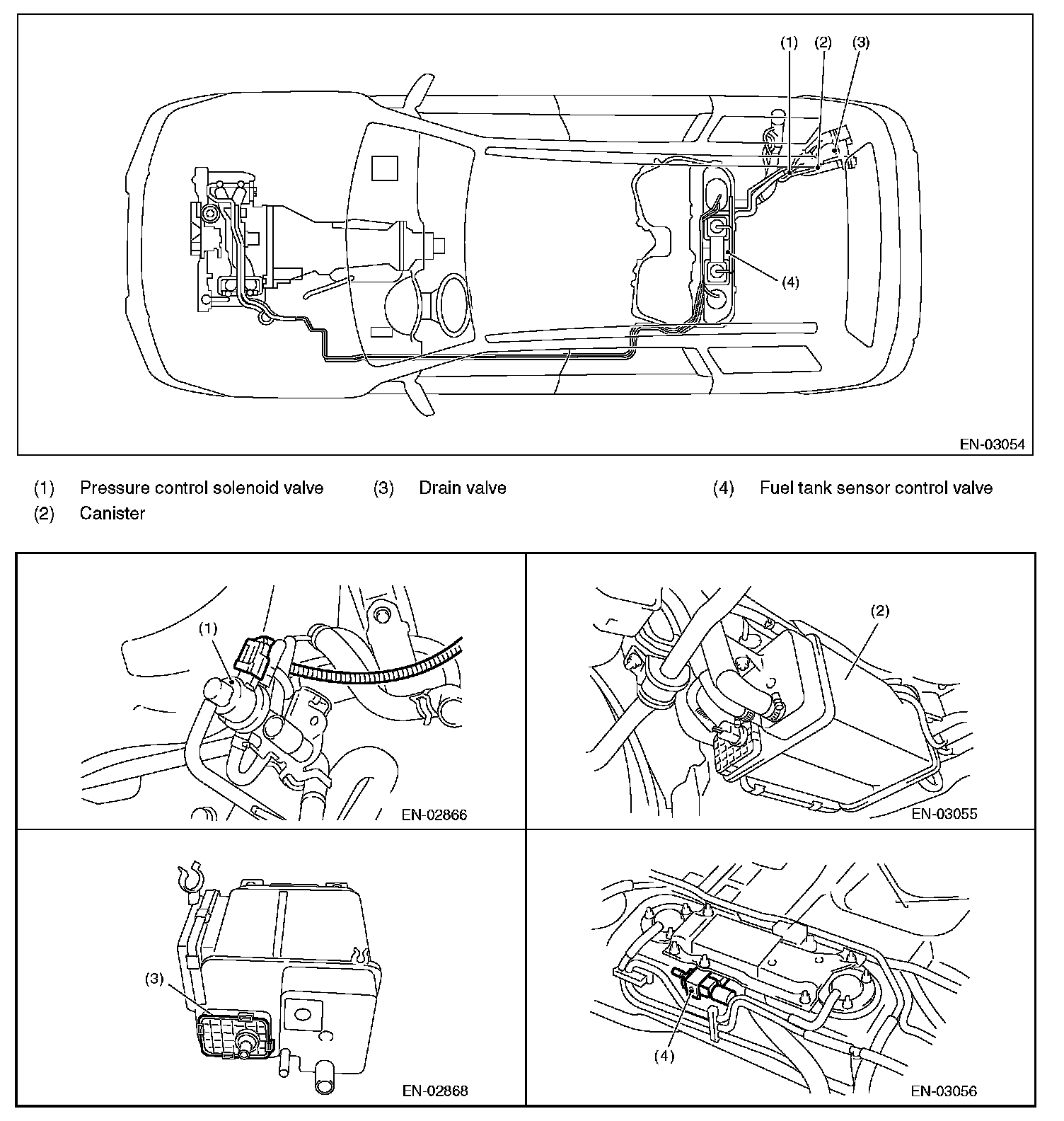 (1) (2) (3)

(4)

EN-03054

(1) Pressure control solenoid valve
(2) Canister
(3) Drain valve
(4) Fuel tank sensor control valve

(1)

EN-02866

(2)

EN-03055

(3)

EN-02868

(4)

EN-03056