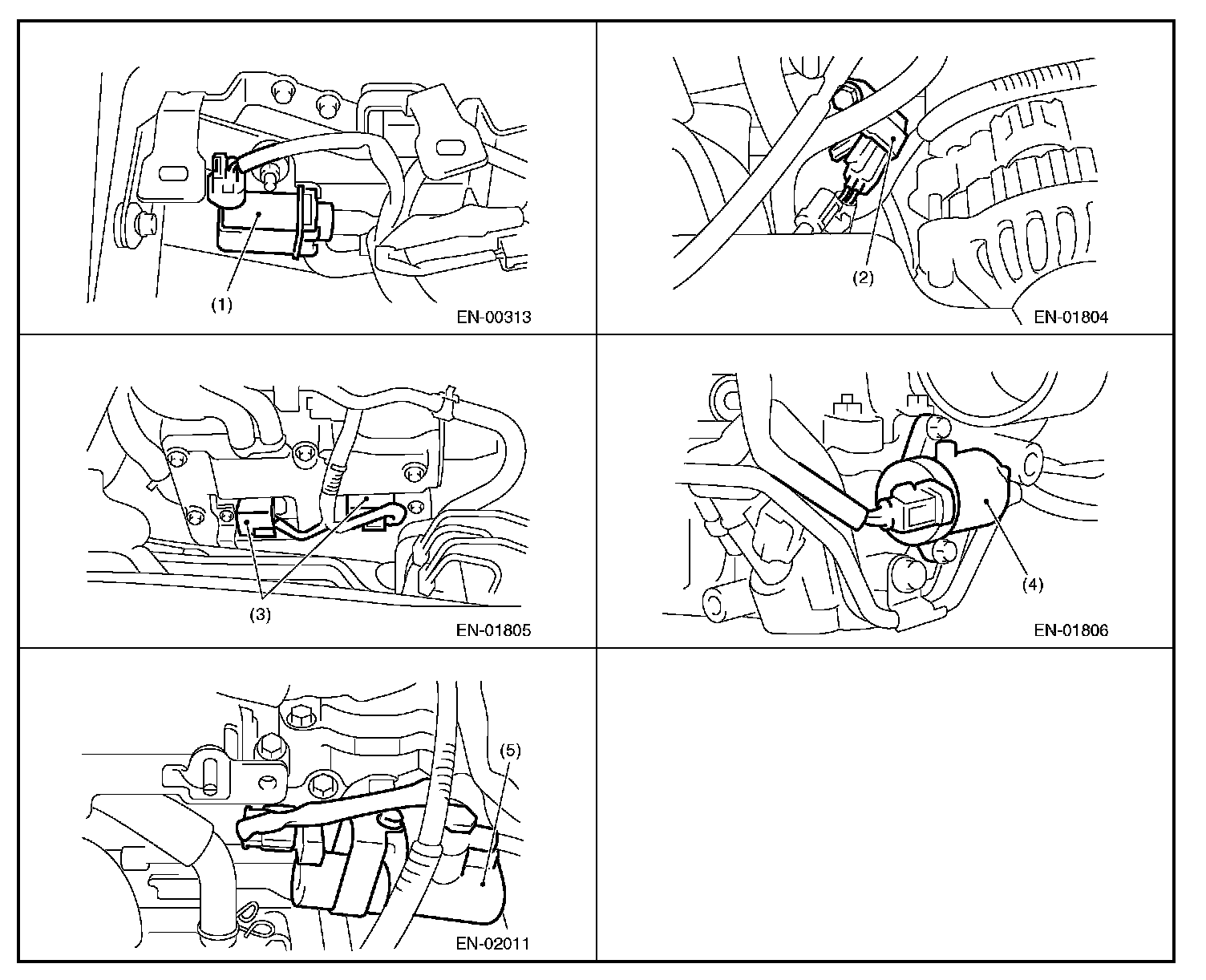 (1)

EN-00313

(2)

EN-01804

(3)

EN-01805

(4)

EN-01806

(5)

EN-02011