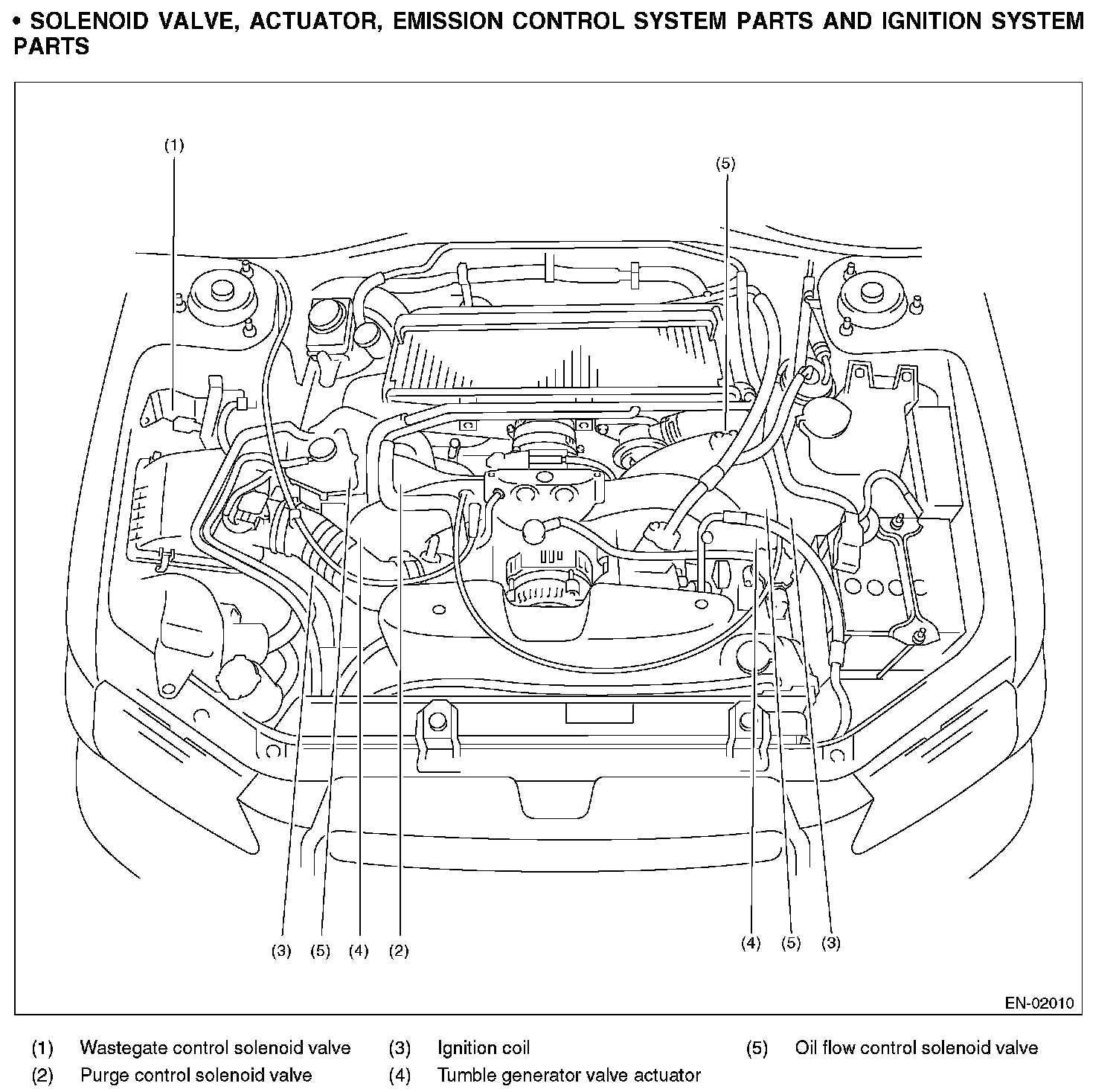 • SOLENOID VALVE, ACTUATOR, EMISSION CONTROL SYSTEM PARTS AND IGNITION SYSTEM PARTS

(1)

(5)

(3) (5) (4) (2)

(4) (5) (3)

EN-02010

(1) Wastegate control solenoid valve
(2) Purge control solenoid valve
(3) Ignition coil
(4) Tumble generator valve actuator
(5) Oil flow control solenoid valve