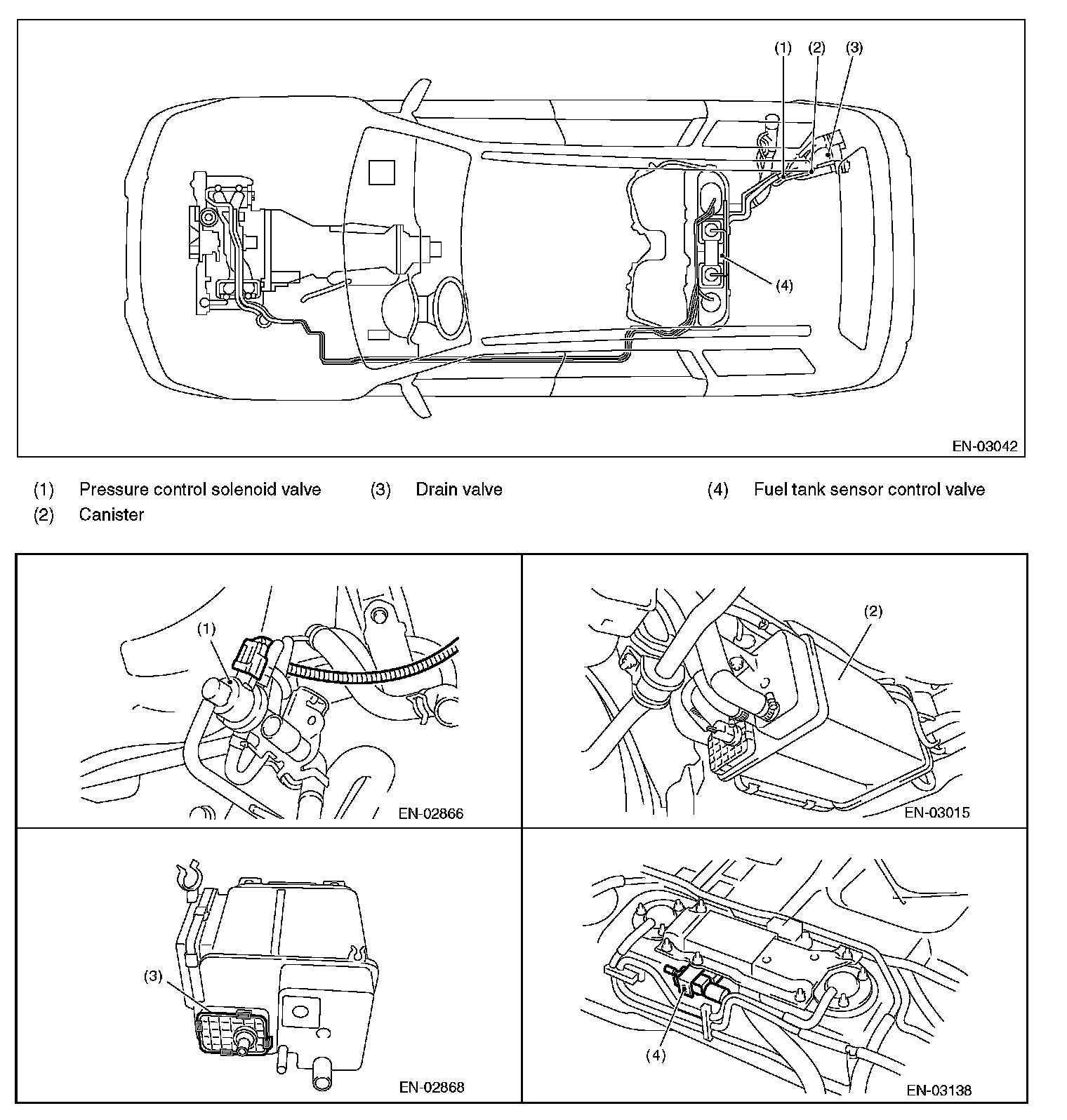 (1) (2) (3)

(4)

EN-03042

(1) Pressure control solenoid valve
(2) Canister
(3) Drain valve
(4) Fuel tank sensor control valve

(1)

EN-02866

(2)

EN-03015

(3)

EN-02868

(4)

EN-03138