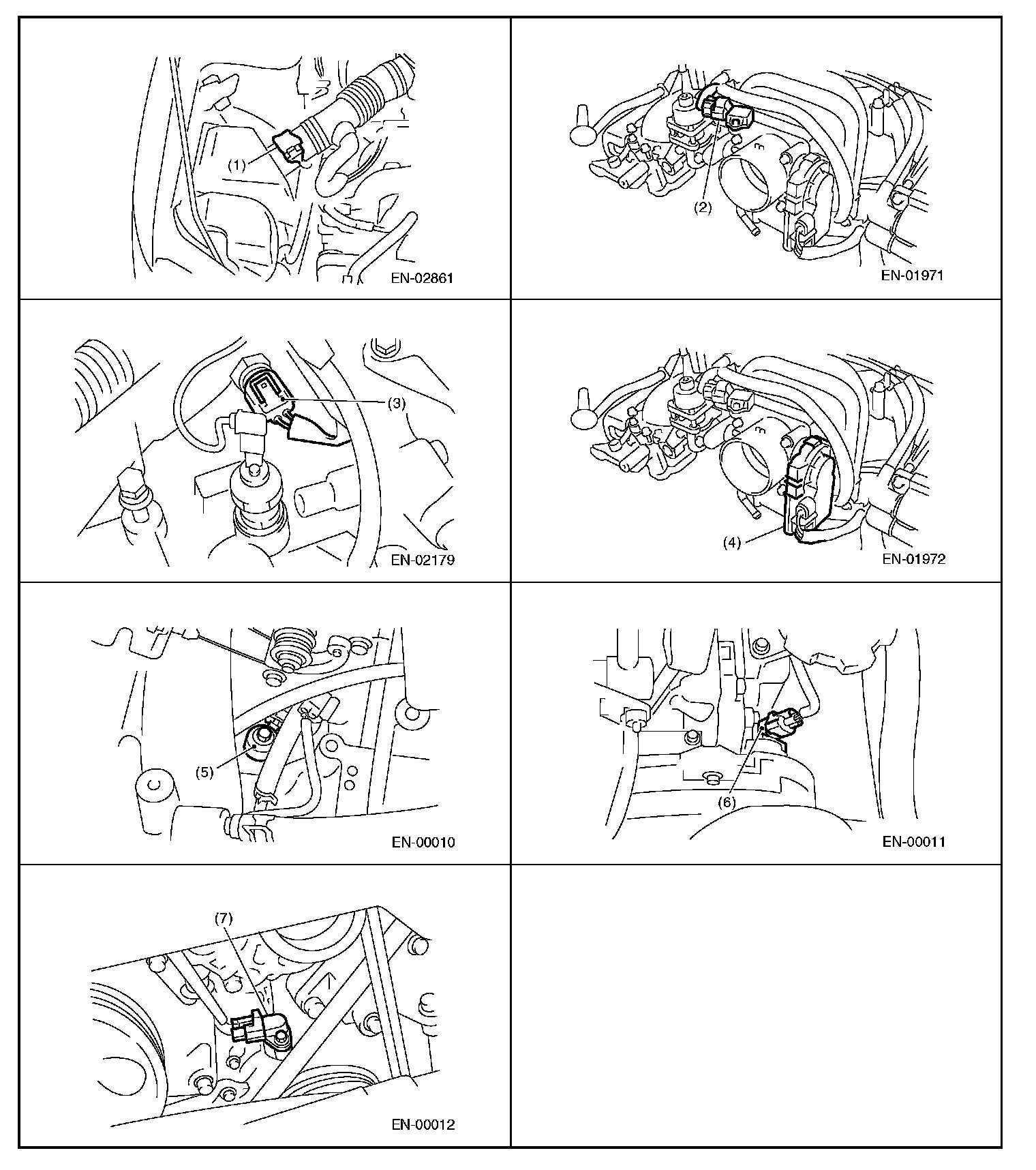 (1)

EN-02861

(2)

EN-01971

(3)

EN-02179

(4)

EN-01972

(5)

EN-00010

(6)

EN-00011

(7)

EN-00012