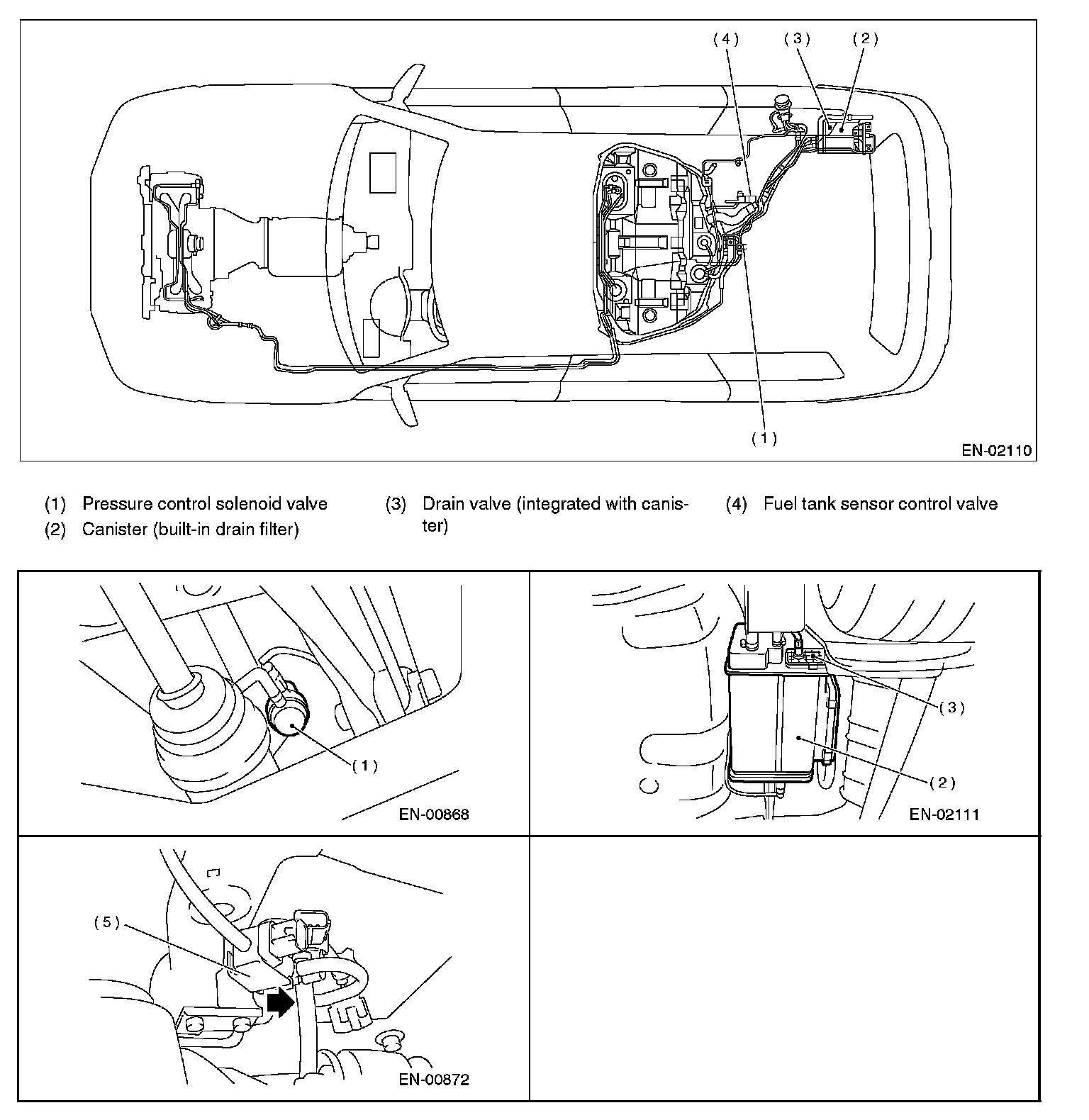 (4) (3) (2)

(1)

EN-02110

(1) Pressure control solenoid valve
(2) Canister (built-in drain filter)

(3) Drain valve (integrated with canister)

(4) Fuel tank sensor control valve

(1)

EN-00868

(3)

(2)

EN-02111

(5)

EN-00872