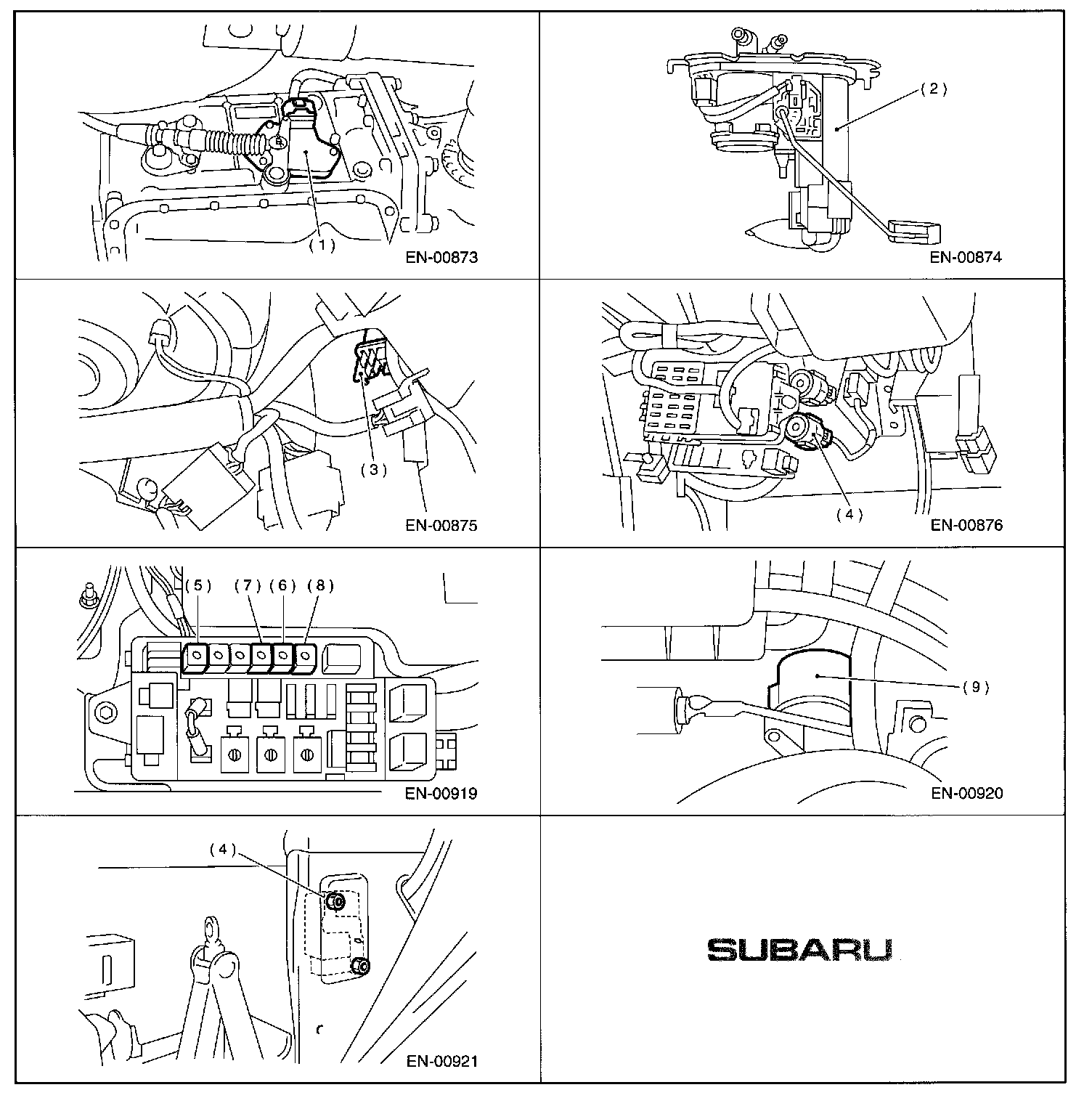 (1)

EN-00873

(2)

EN-00874

(3)

EN-00875

(4)

EN-00876

(5) (7) (6) (8)

EN-00919

(9)

EN-00920

(4)

EN-00921

SUBARU