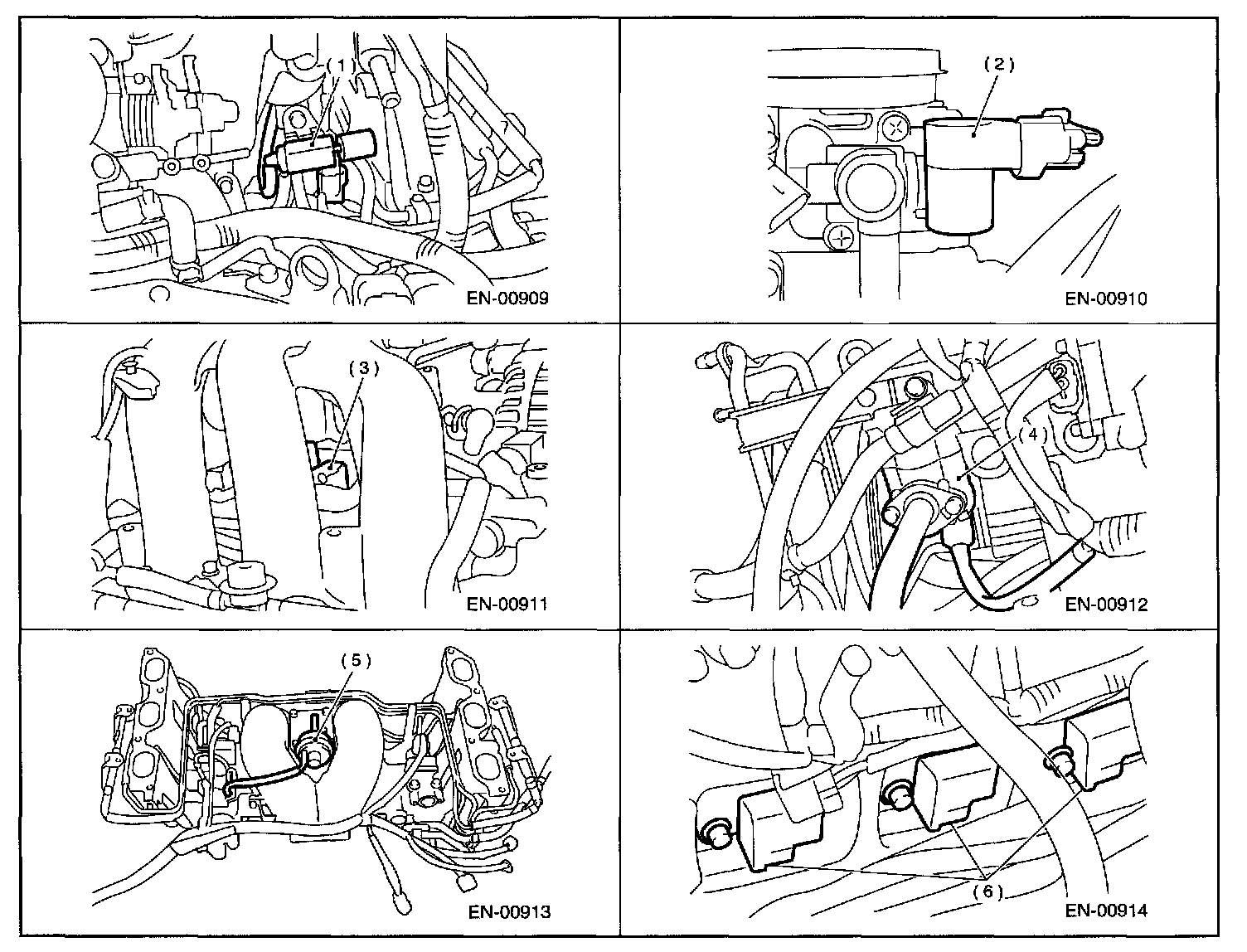 (1)

EN-00909

(2)

EN-00910

(3)

EN-00911

(4)

EN-00912

(5)

EN-00913

(6)

EN-00914