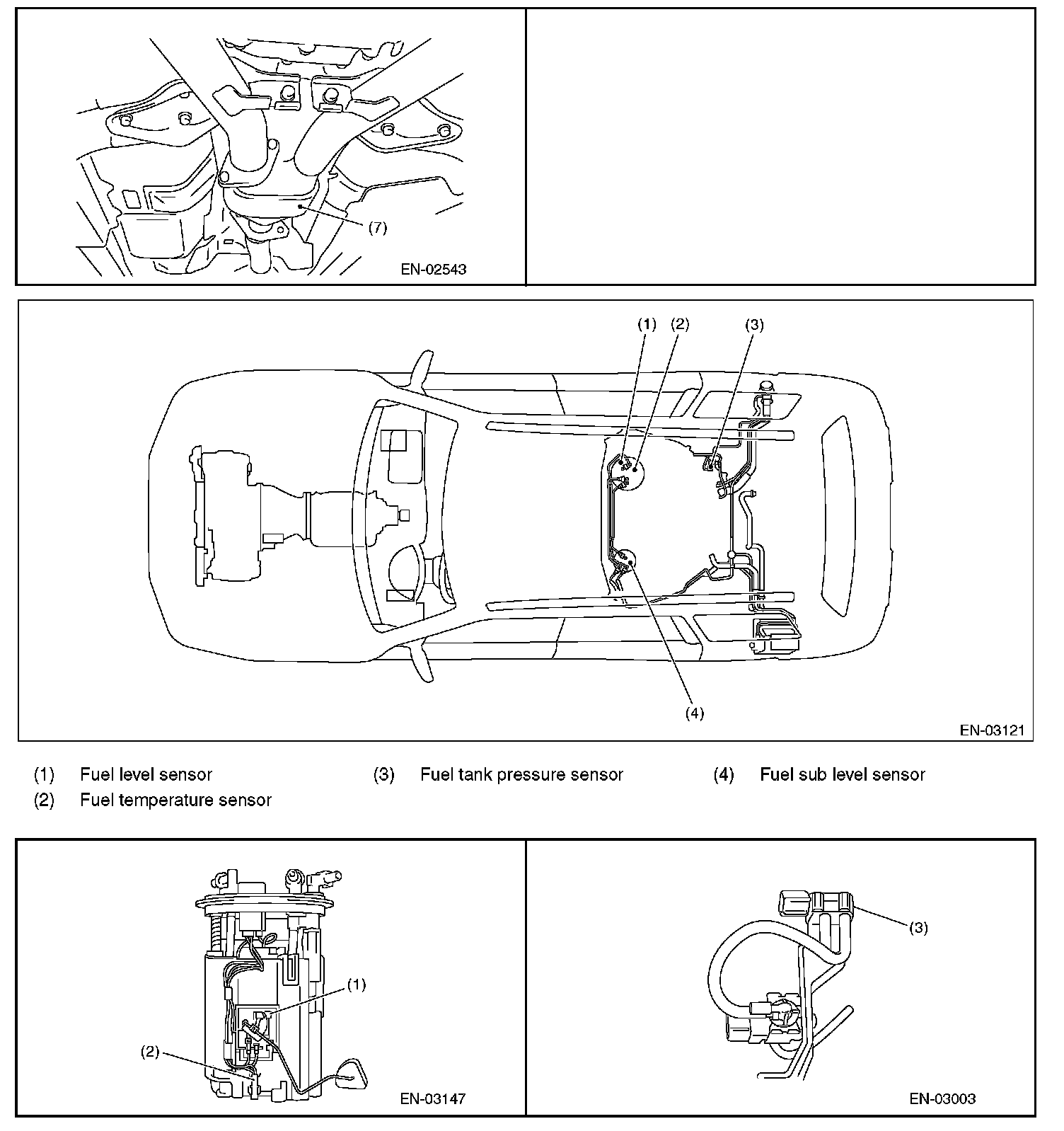 (7)

EN-02543

(1) (2) (3)

(4)

EN-03121

(1) Fuel level sensor
(2) Fuel temperature sensor
(3) Fuel tank pressure sensor
(4) Fuel sub level sensor

(1)

(2)

EN-03147

(3)

EN-03003