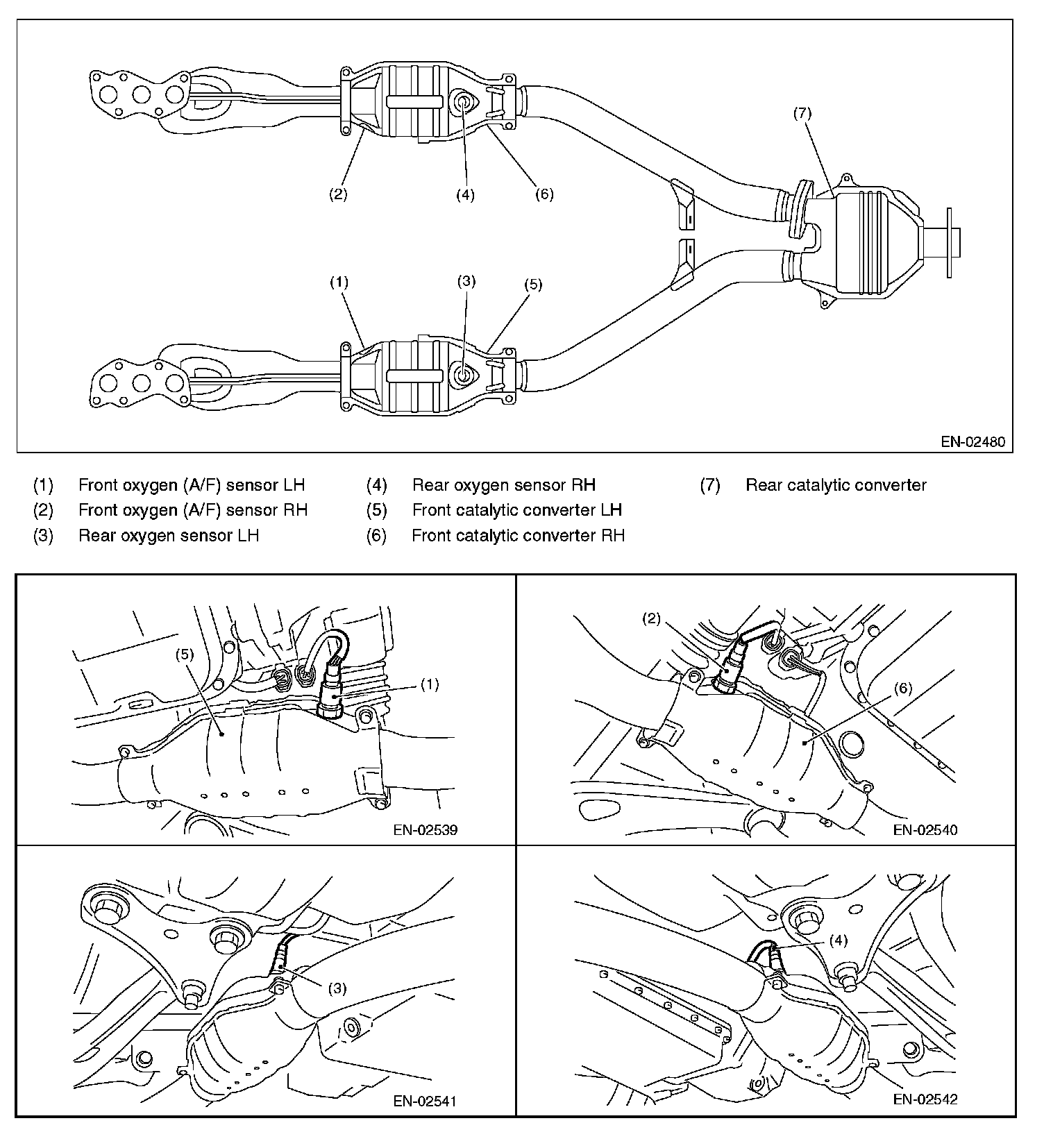 (7)

(2) (4) (6)

(1) (3) (5)

EN-02480

(1) Front oxygen (A/F) sensor LH
(2) Front oxygen (A/F) sensor RH
(3) Rear oxygen sensor LH
(4) Rear oxygen sensor RH
(5) Front catalytic converter LH
(6) Front catalytic converter RH
(7) Rear catalytic converter

(5)
(1)
EN-02539

(2)
(6)
EN-02540

(3)
EN-02541

(4)
EN-02542