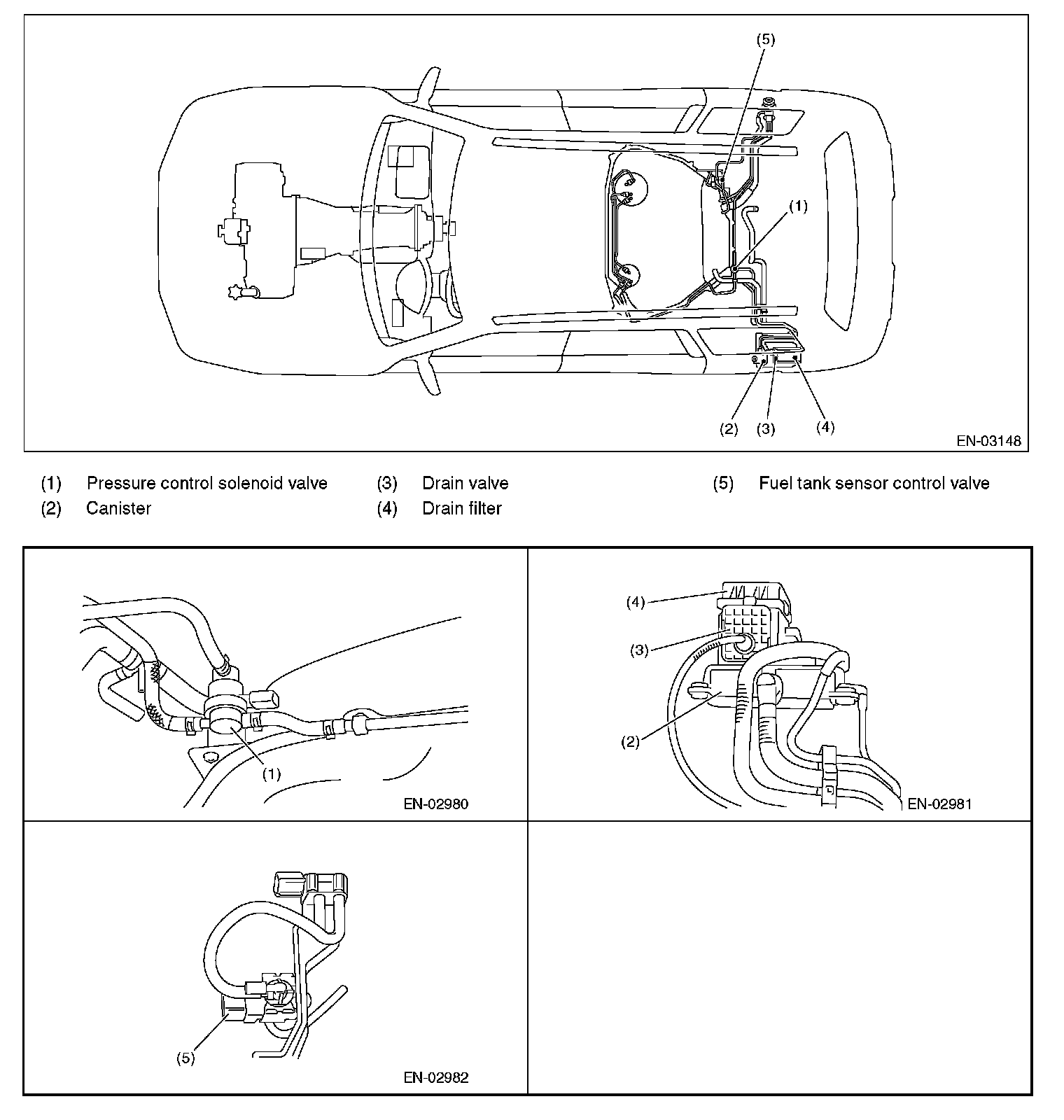 (5)

(1)

(2) (3) (4)

EN-03148

(1) Pressure control solenoid valve
(2) Canister
(3) Drain valve
(4) Drain filter
(5) Fuel tank sensor control valve

(1)

EN-02980

(4)

(3)

(2)

EN-02981

(5)

EN-02982