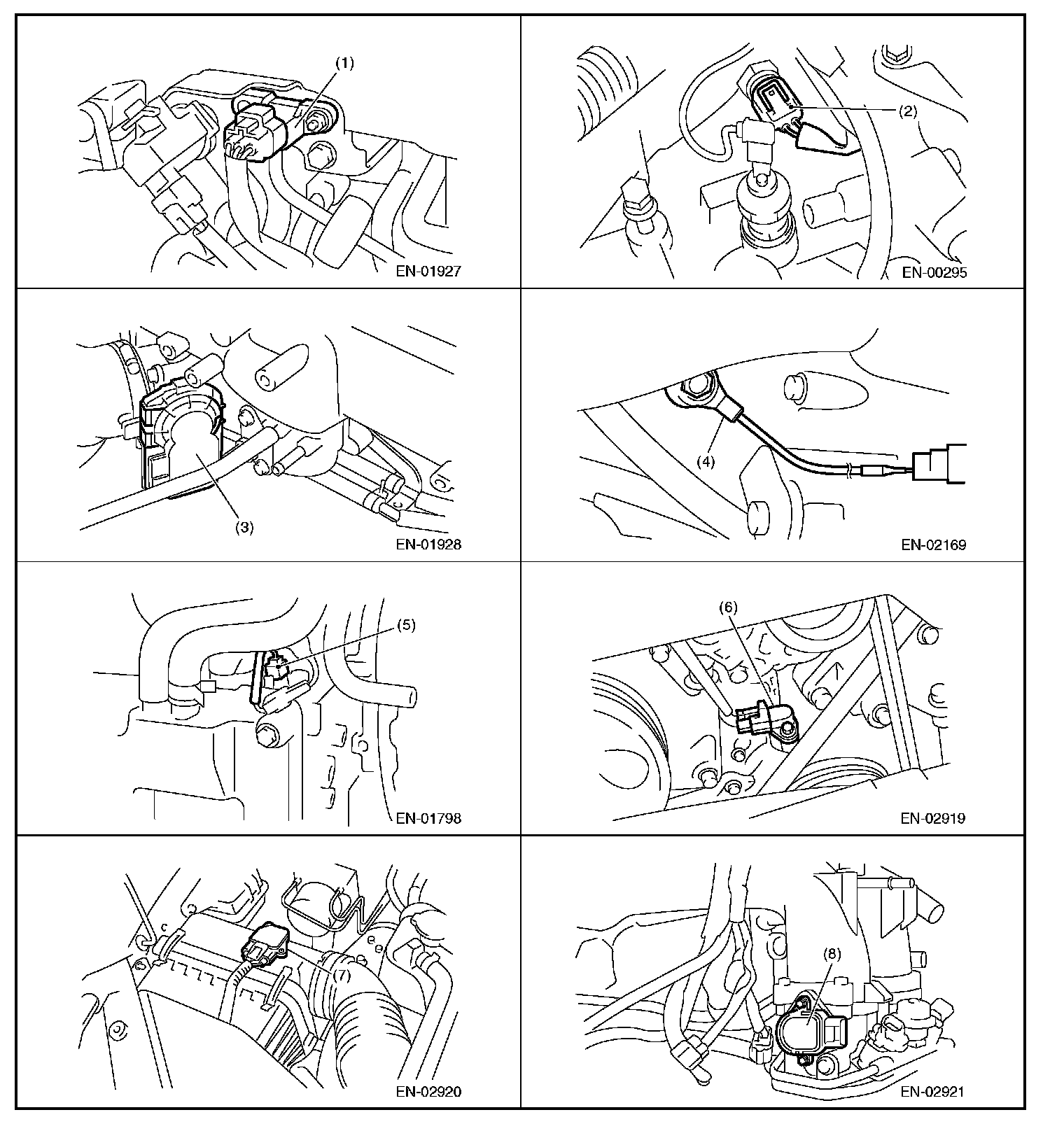 (1)

EN-01927

(2)

EN-00295

(3)

EN-01928

(4)

EN-02169

(5)

EN-01798

(6)

EN-02919

(7)

EN-02920

(8)

EN-02921